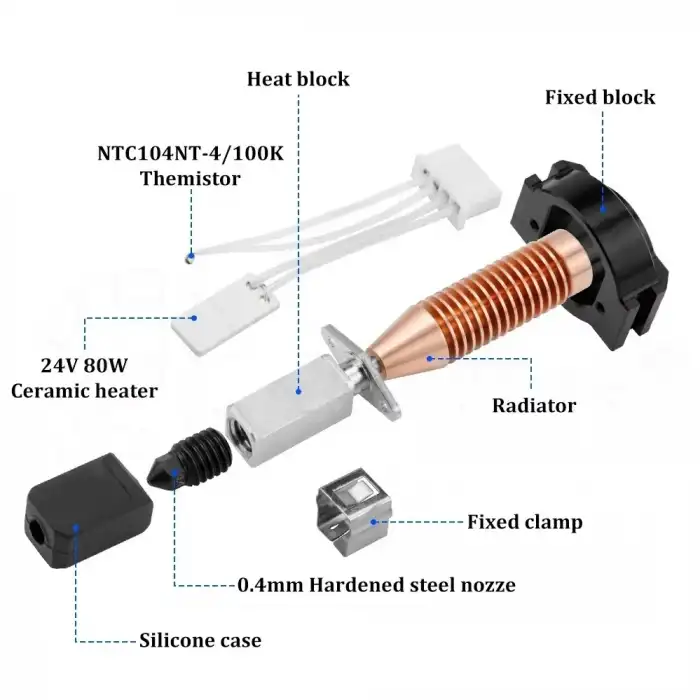 Heat block

Fixed block

NTC104NT-4/100K
Themistor

24V 80W
Ceramic heater

Radiator

Fixed clamp

0.4mm Hardened steel nozze

Silicone case