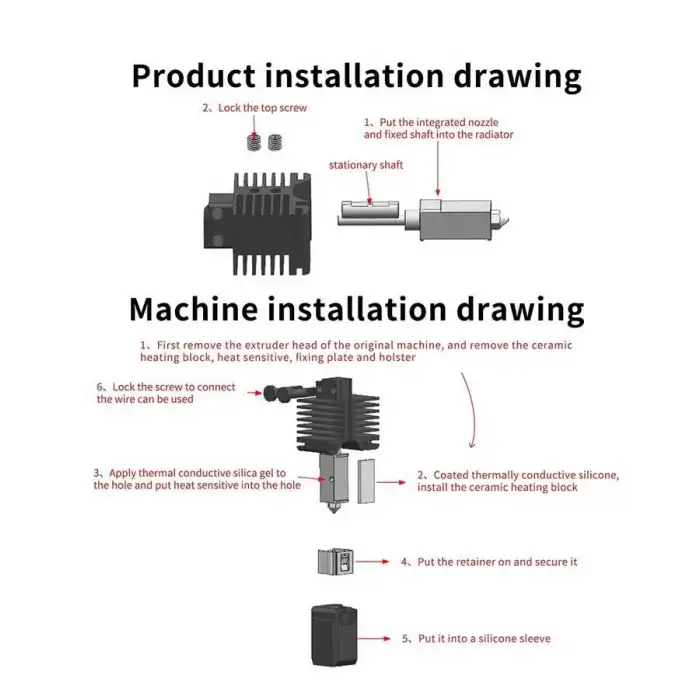 Product installation drawing

2、Lock the top screw

1、Put the integrated nozzle and fixed shaft into the radiator

stationary shaft

Machine installation drawing

1、First remove the extruder head of the original machine, and remove the ceramic heating block, heat sensitive, fixing plate and holster

6、Lock the screw to connect the wire can be used

3、Apply thermal conductive silica gel to the hole and put heat sensitive into the hole

2、Coated thermally conductive silicone, install the ceramic heating block

4、Put the retainer on and secure it

5、Put it into a silicone sleeve