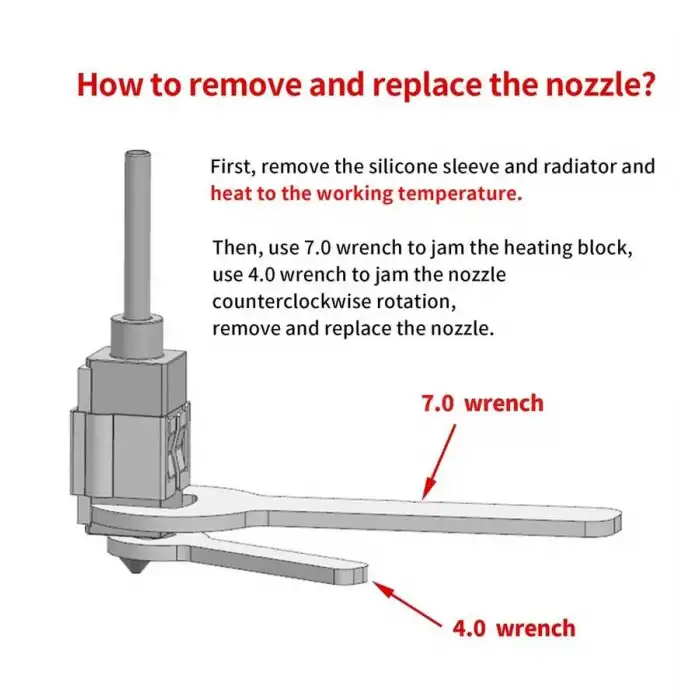 How to remove and replace the nozzle?

First, remove the silicone sleeve and radiator and heat to the working temperature.

Then, use 7.0 wrench to jam the heating block, use 4.0 wrench to jam the nozzle counterclockwise rotation, remove and replace the nozzle.

7.0 wrench

4.0 wrench