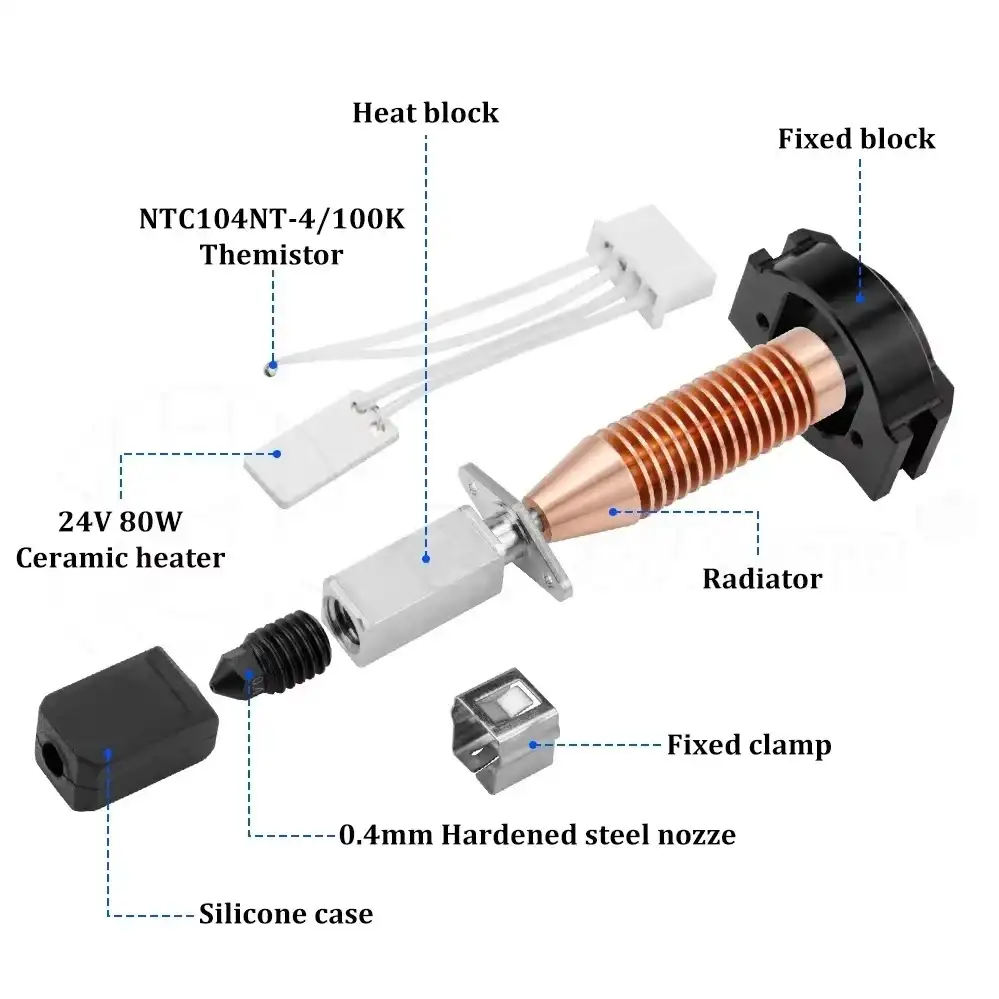 Heat block

Fixed block

NTC104NT-4/100K
Themistor

24V 80W
Ceramic heater

Radiator

Fixed clamp

0.4mm Hardened steel nozze

Silicone case