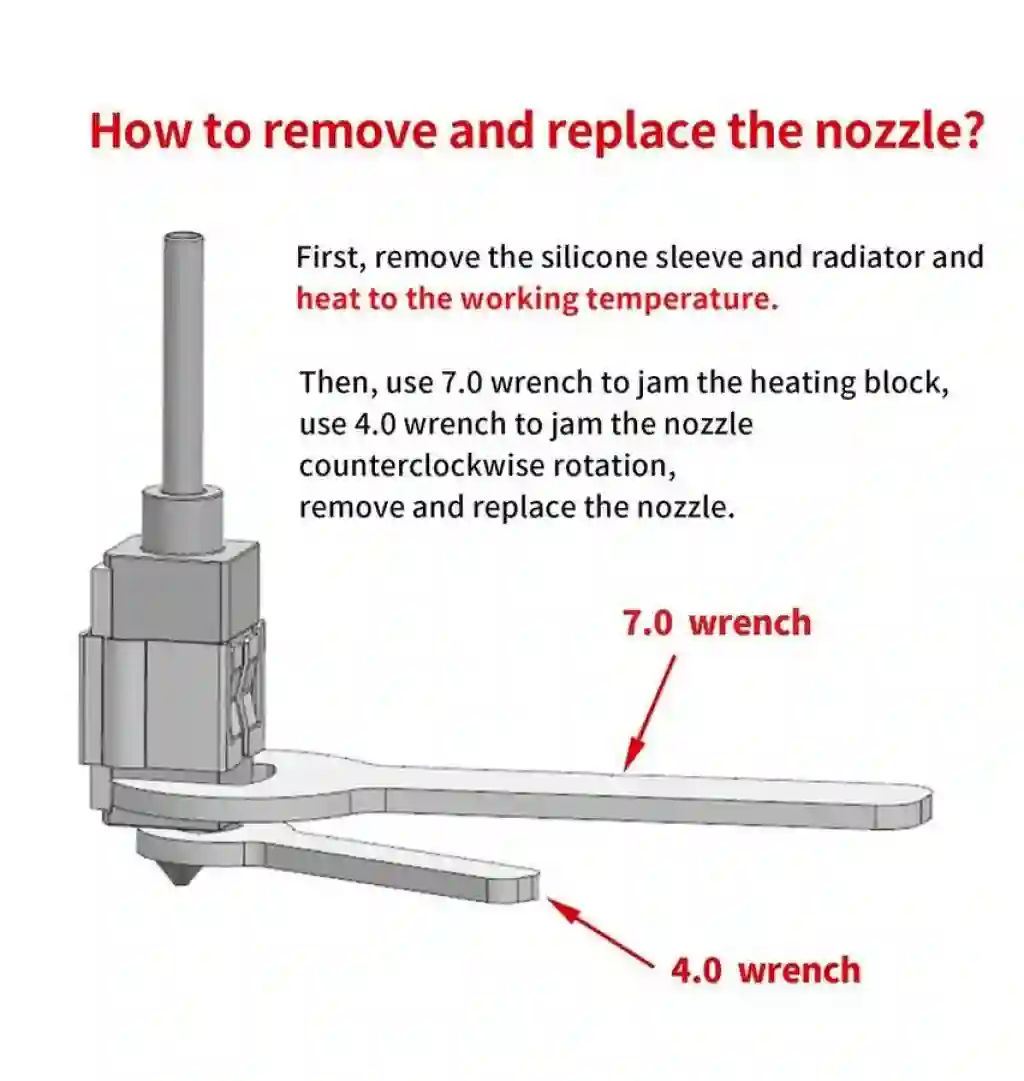 How to remove and replace the nozzle?

First, remove the silicone sleeve and radiator and heat to the working temperature.

Then, use 7.0 wrench to jam the heating block, use 4.0 wrench to jam the nozzle counterclockwise rotation, remove and replace the nozzle.

7.0 wrench

4.0 wrench