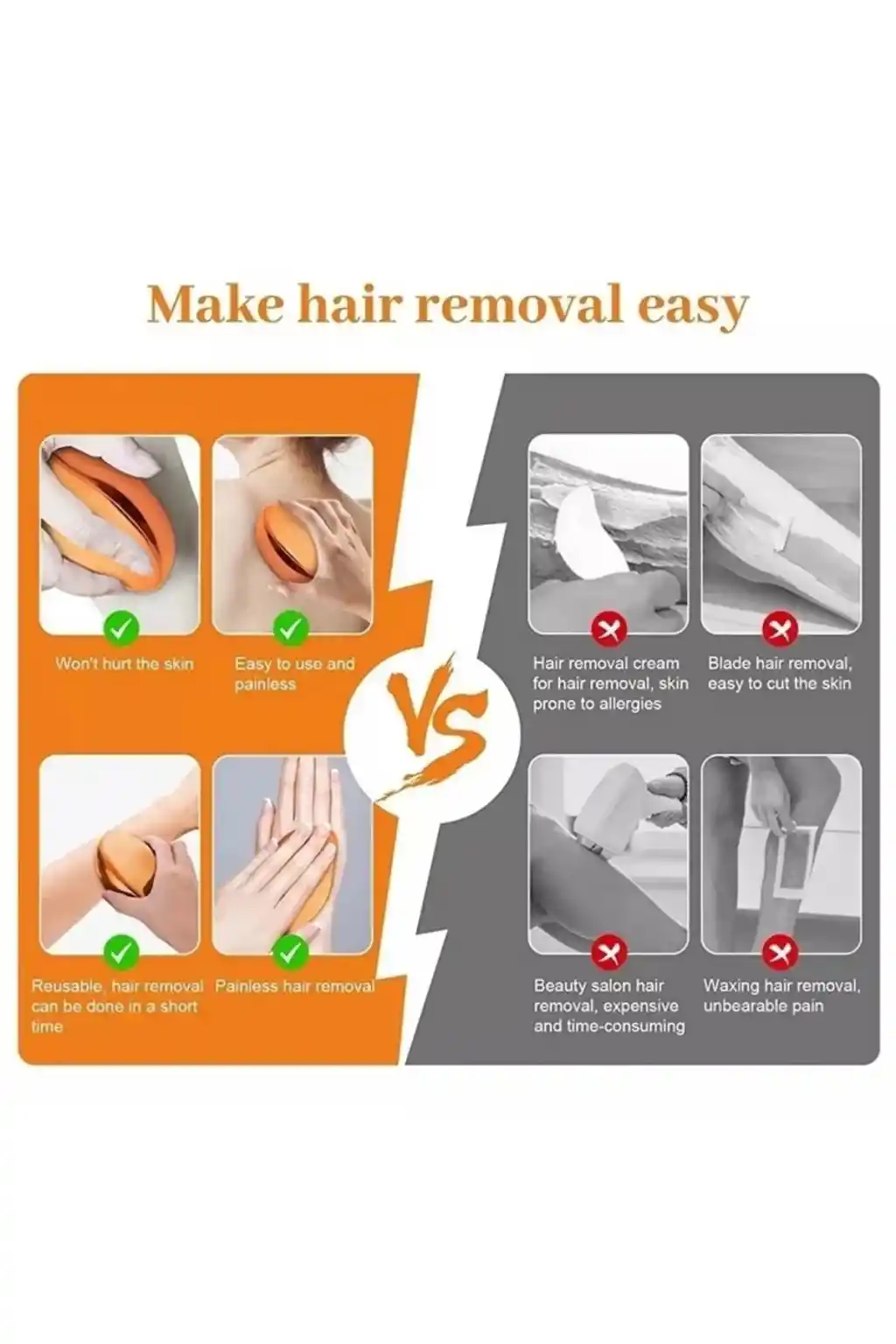 Make hair removal easy

Won't hurt the skin

Easy to use and painless

Reusable, hair removal can be done in a short time

Painless hair removal

VS

Hair removal cream for hair removal, skin prone to allergies

Blade hair removal, easy to cut the skin

Beauty salon hair removal, expensive and time-consuming

Waxing hair removal, unbearable pain