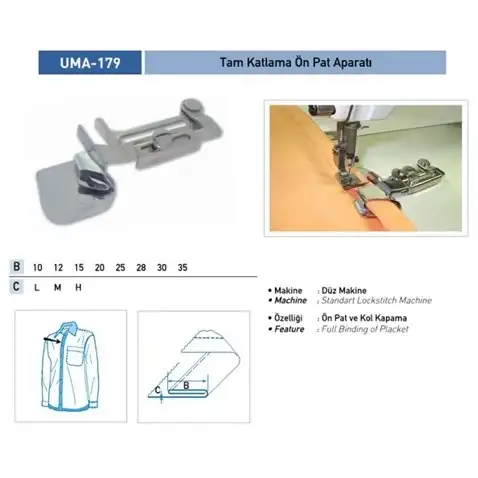 UMA-179

Tam Katlama Ön Pat Aparatı

| B | 10 | 12 | 15 | 20 | 25 | 28 | 30 | 35 |
|---|---|---|---|---|---|---|---|---|
| C | L | M | H | | | | | |

• Makine : Düz Makine
• Machine : Standart Lockstitch Machine

• Özelliği : Ön Pat ve Kol Kapama
• Feature : Full Binding of Placket

C B