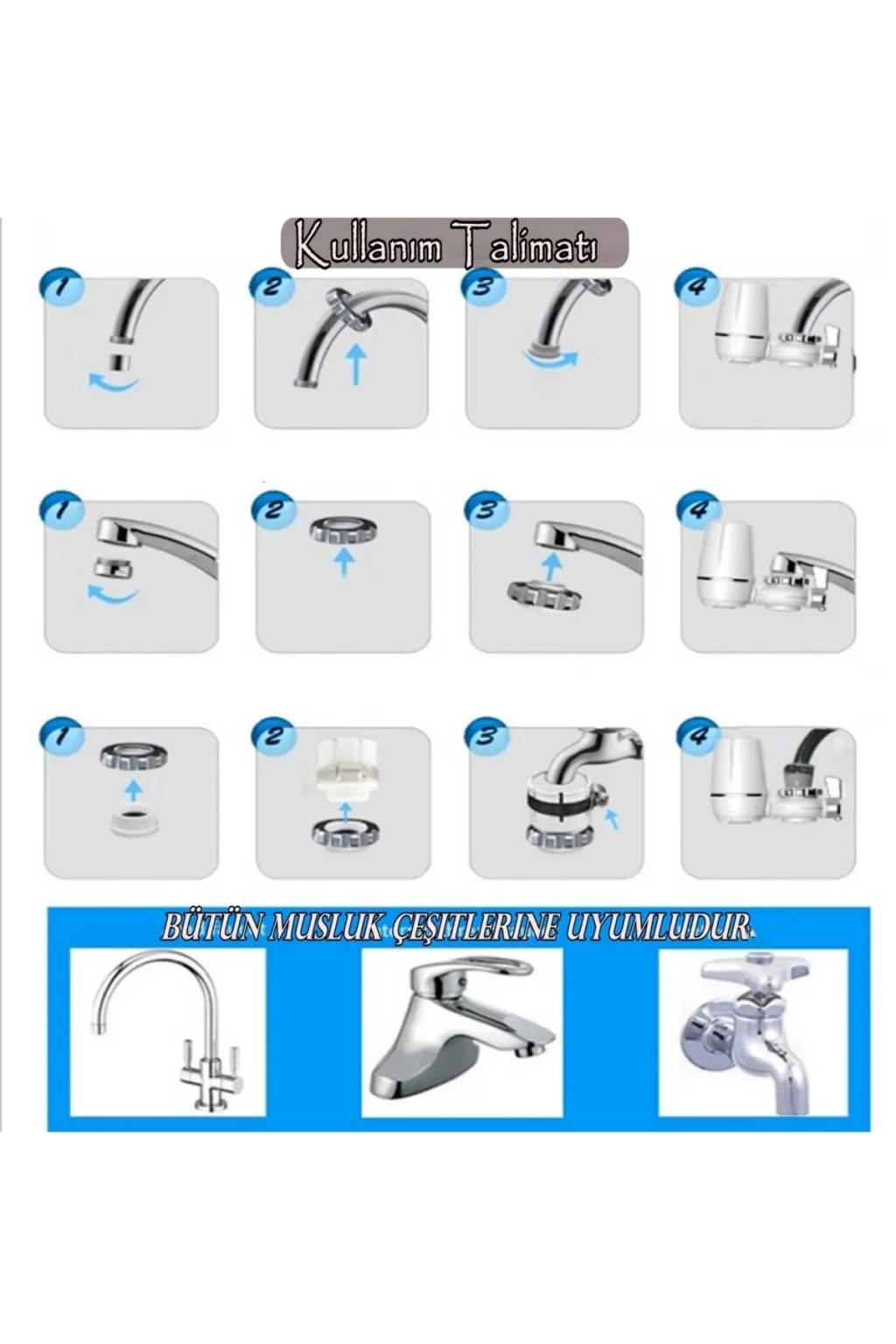 Kullanım Talimatı

1
2
3
4

1
2
3
4

1
2
3
4

BÜTÜN MUSLUK ÇEŞİTLERİNE UYUMLUDUR