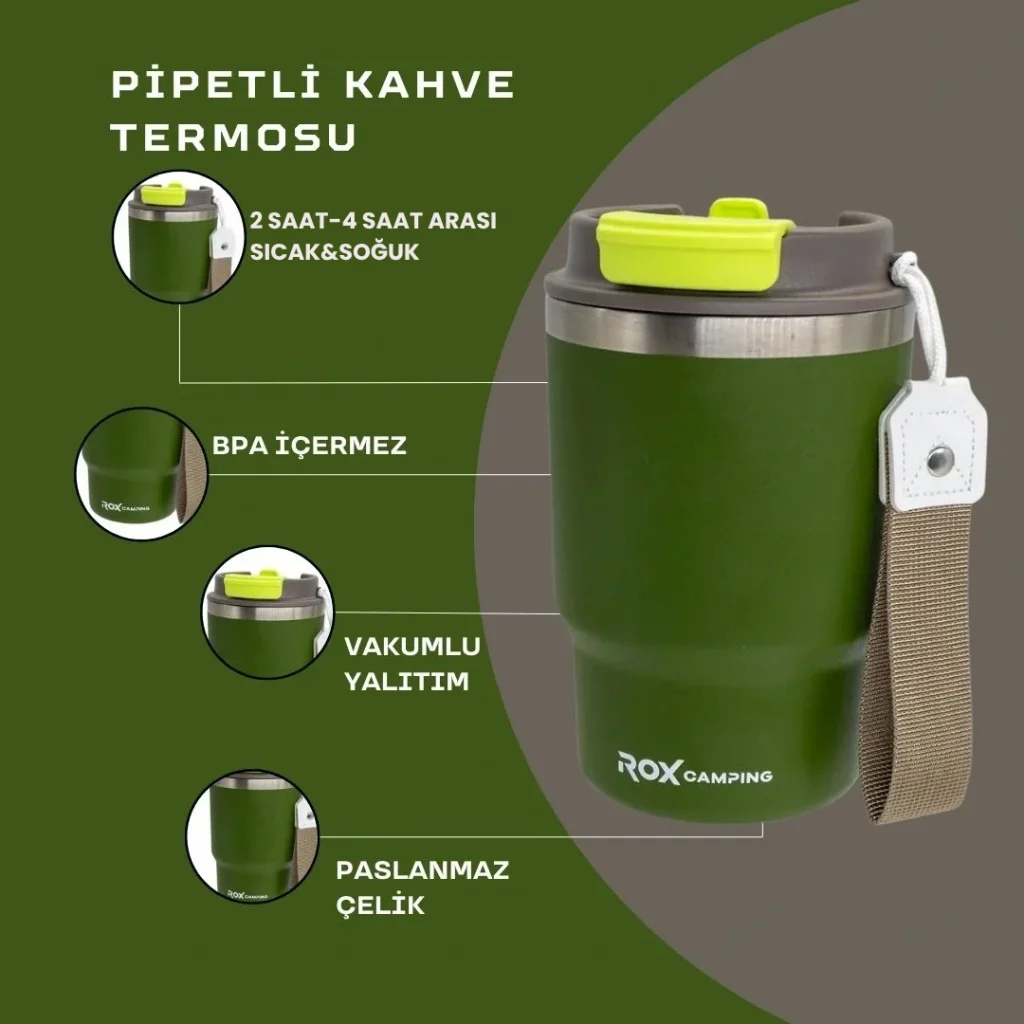 PİPETLİ KAHVE TERMOSU

2 SAAT-4 SAAT ARASI SICAK&SOĞUK

BPA İÇERMEZ

ROX CAMPING

VAKUMLU YALITIM

ROX CAMPING

PASLANMAZ ÇELİK

ROX CAMPING