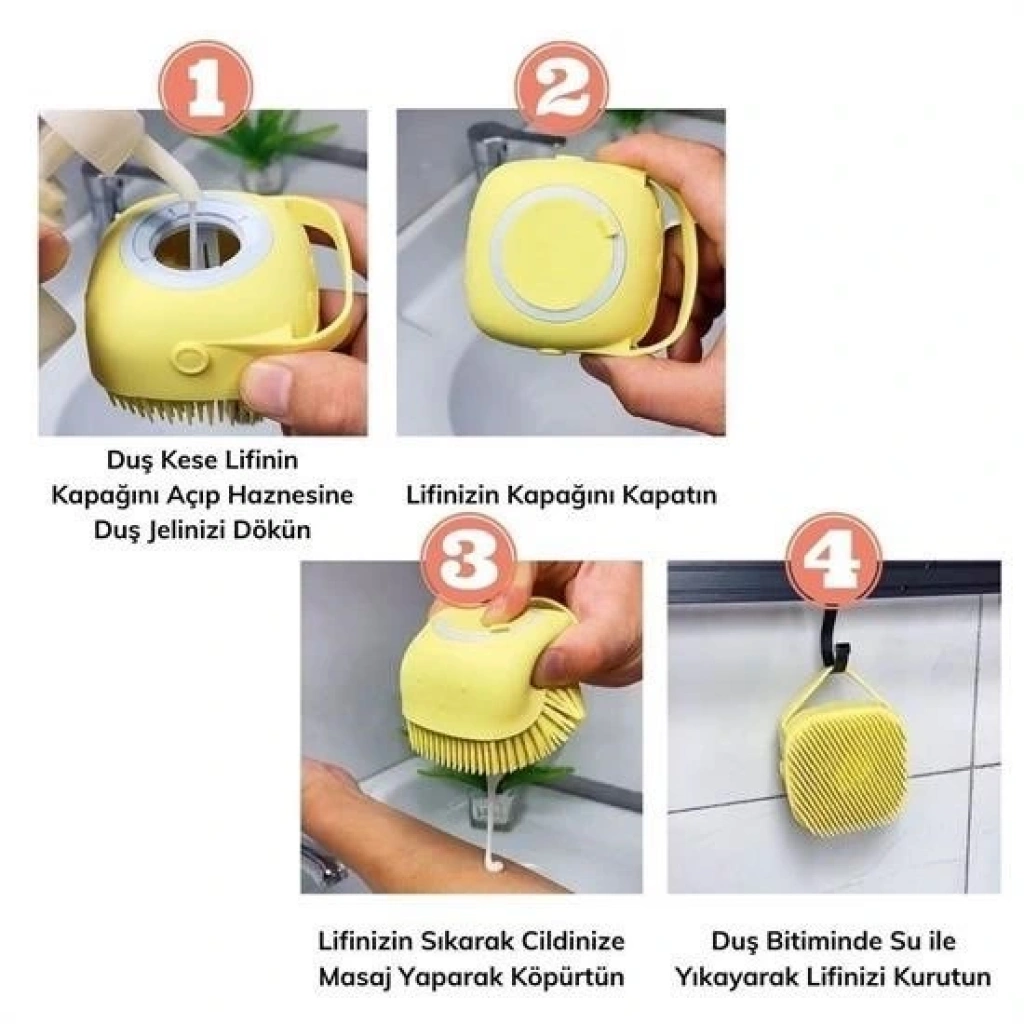 1

Duş Kese Lifinin Kapağını Açıp Haznesine Duş Jelinizi Dökün

2

Lifinizin Kapağını Kapatın

3

Lifinizin Sıkarak Cildinize Masaj Yaparak Köpürtün

4

Duş Bitiminde Su ile Yıkayarak Lifinizi Kurutun