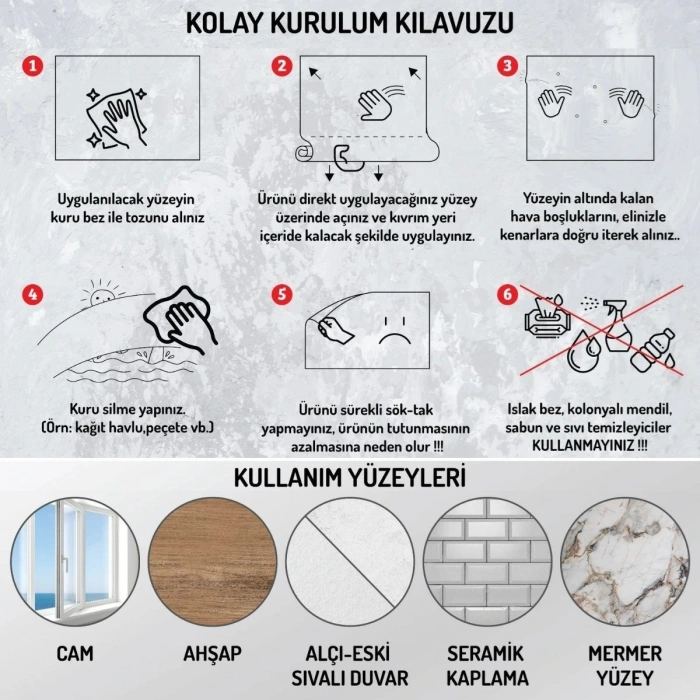 KOLAY KURULUM KILAVUZU

1

Uygulanılacak yüzeyin kuru bez ile tozunu alınız

2

Ürünü direkt uygulayacağınız yüzey üzerinde açınız ve kıvrım yeri içeride kalacak şekilde uygulayınız.

3

Yüzeyin altında kalan hava boşluklarını, elinizle kenarlara doğru iterek alınız..

4

Kuru silme yapınız. (Örn: kağıt havlu,peçete vb.)

5

Ürünü sürekli sök-tak yapmayınız, ürünün tutunmasının azalmasına neden olur !!!

6

Islak bez, kolonyalı mendil, sabun ve sıvı temizleyiciler KULLANMAYINIZ !!!

KULLANIM YÜZEYLERİ

CAM

AHŞAP

ALÇI-ESKİ SIVALI DUVAR

SERAMİK KAPLAMA

MERMER YÜZEY