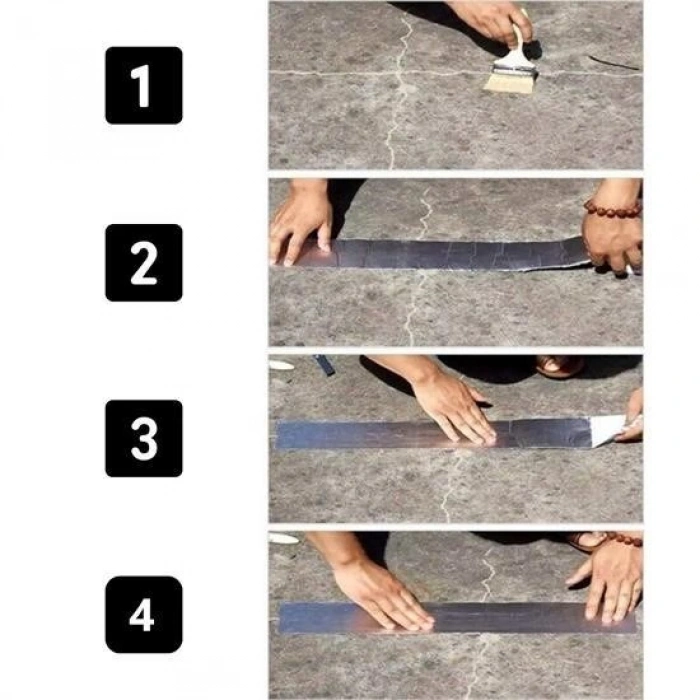 1

2

3

4