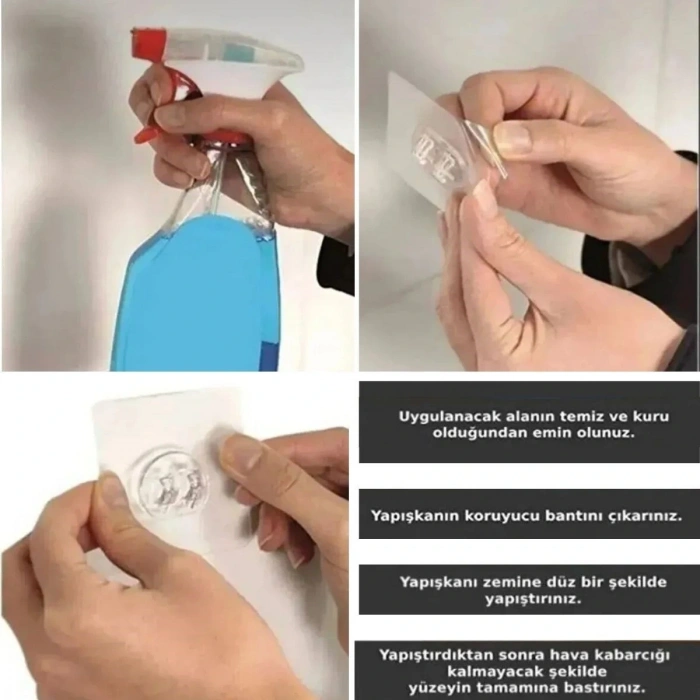 Uygulanacak alanın temiz ve kuru olduğundan emin olunuz.

Yapışkanın koruyucu bantını çıkarınız.

Yapışkanı zemine düz bir şekilde yapıştırınız.

Yapıştırdıktan sonra hava kabarcığı kalmayacak şekilde yüzeyin tamamına bastırınız.