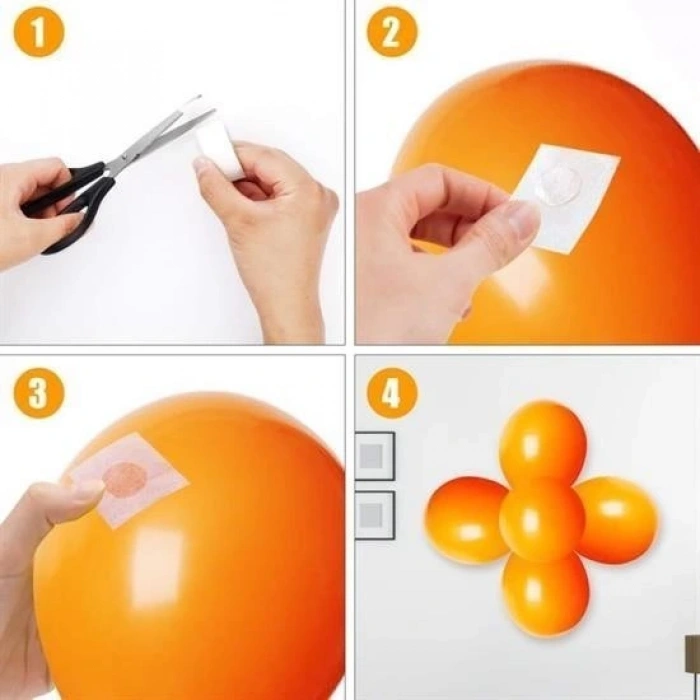 1

2

3

4