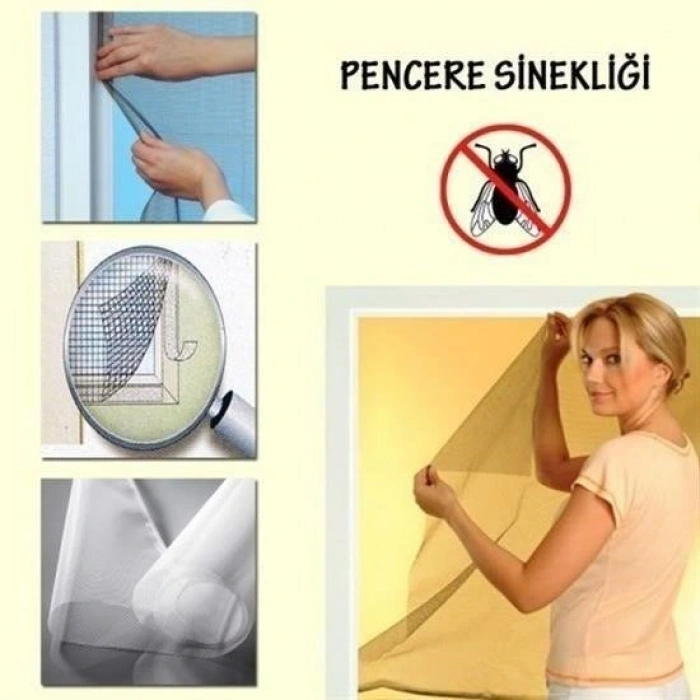 PENCERE SİNEKLİĞİ