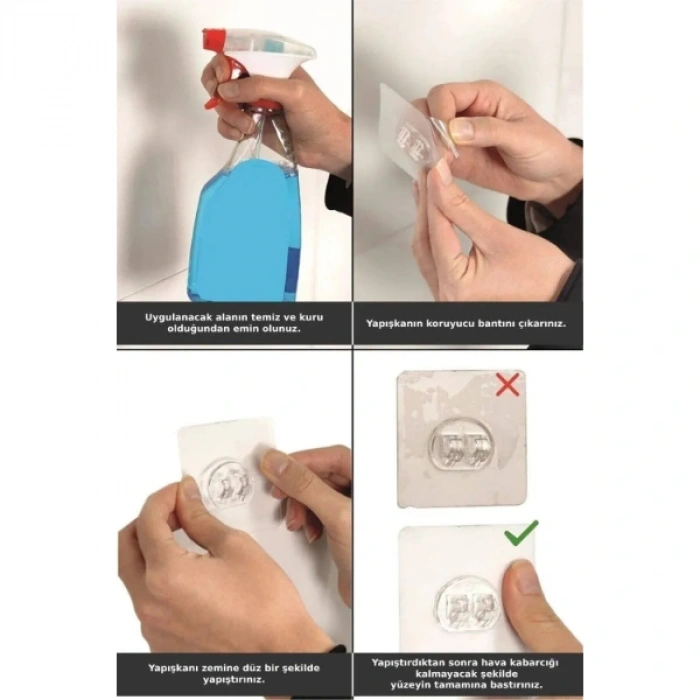 Uygulanacak alanın temiz ve kuru olduğundan emin olunuz.

Yapışkanın koruyucu bantını çıkarınız.

Yapışkanı zemine düz bir şekilde yapıştırınız.

Yapıştırdıktan sonra hava kabarcığı kalmayacak şekilde yüzeyin tamamına bastırınız.