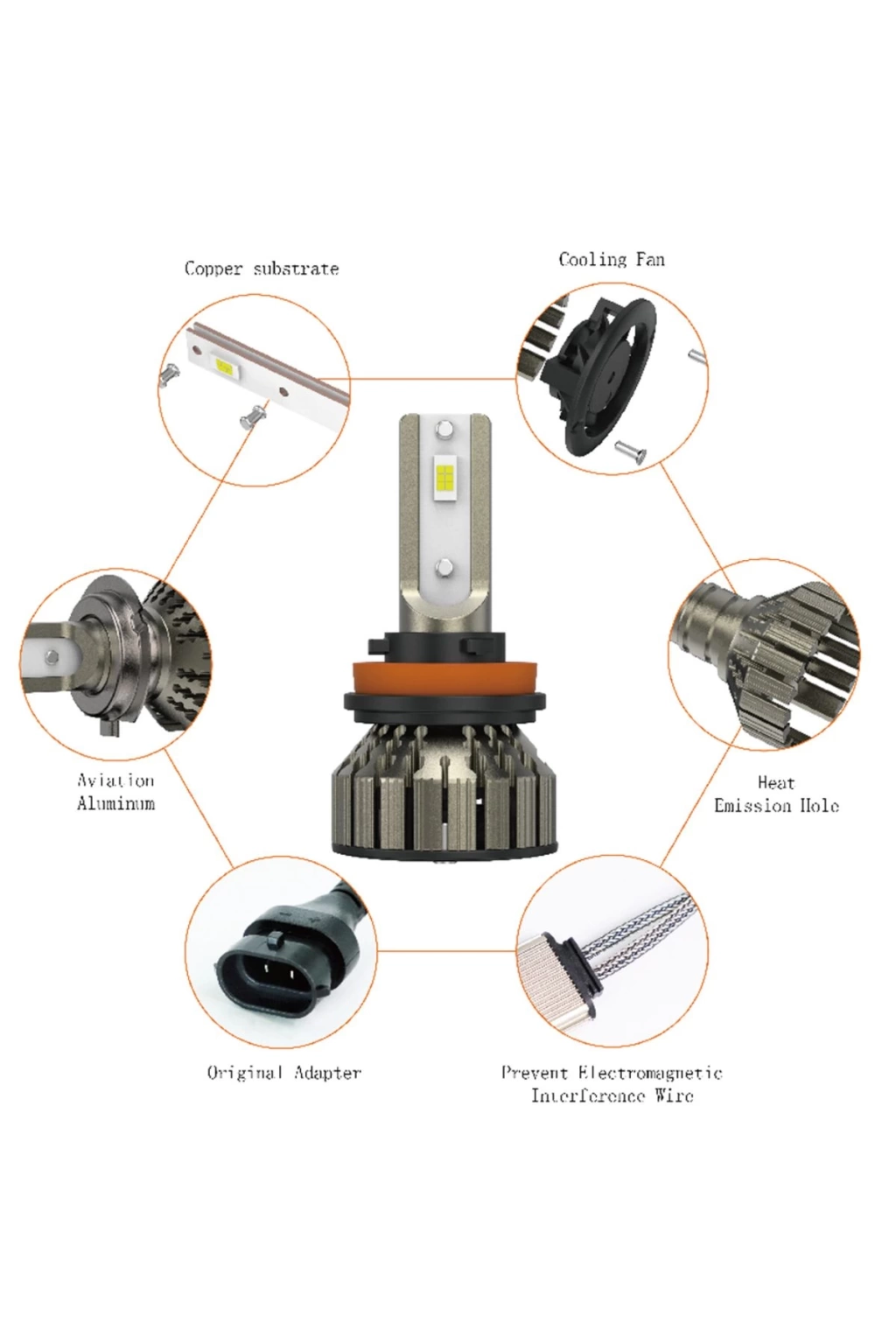 Copper substrate

Cooling Fan

Aviation Aluminum

Heat Emission Hole

Original Adapter

Prevent Electromagnetic Interference Wire