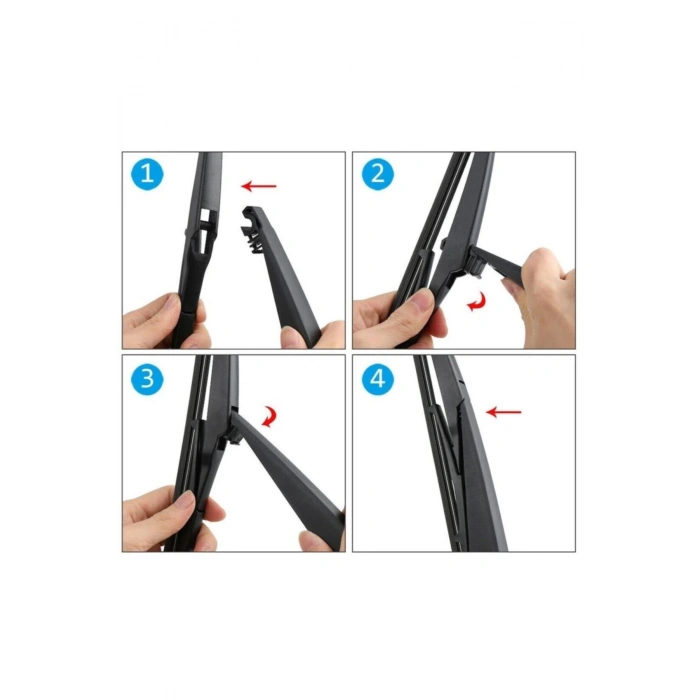 1

2

3

4