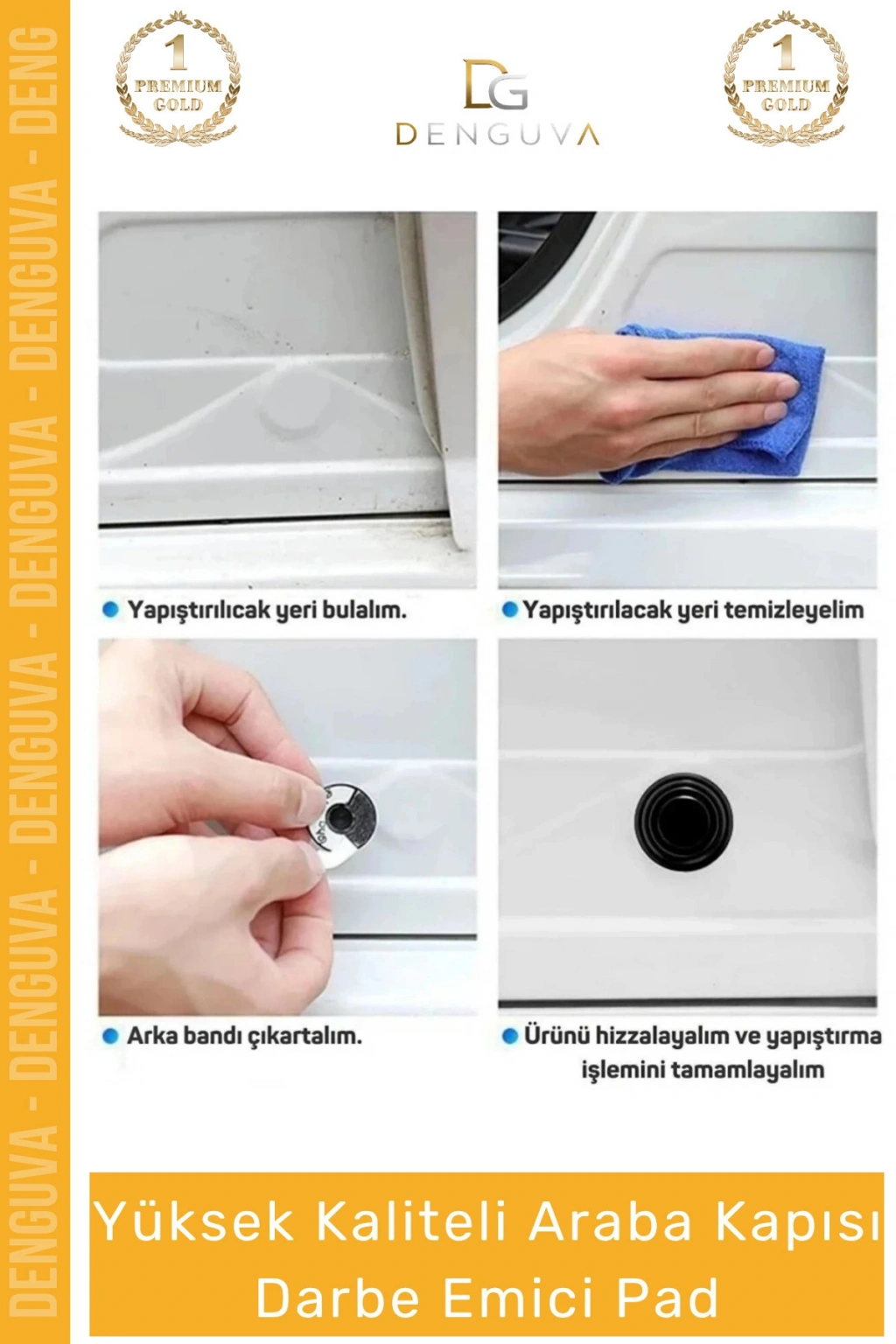 DENGUVA - DENGUVA - DENGUVA - DENGUVA - DENGUVA - DENG

1
PREMIUM
GOLD

DG
DENGUVA

1
PREMIUM
GOLD

Yapıştırılıcak yeri bulalım.

Yapıştırılacak yeri temizleyelim

Arka bandı çıkartalım.

Ürünü hizzalayalım ve yapıştırma işlemini tamamlayalım

Yüksek Kaliteli Araba Kapısı Darbe Emici Pad