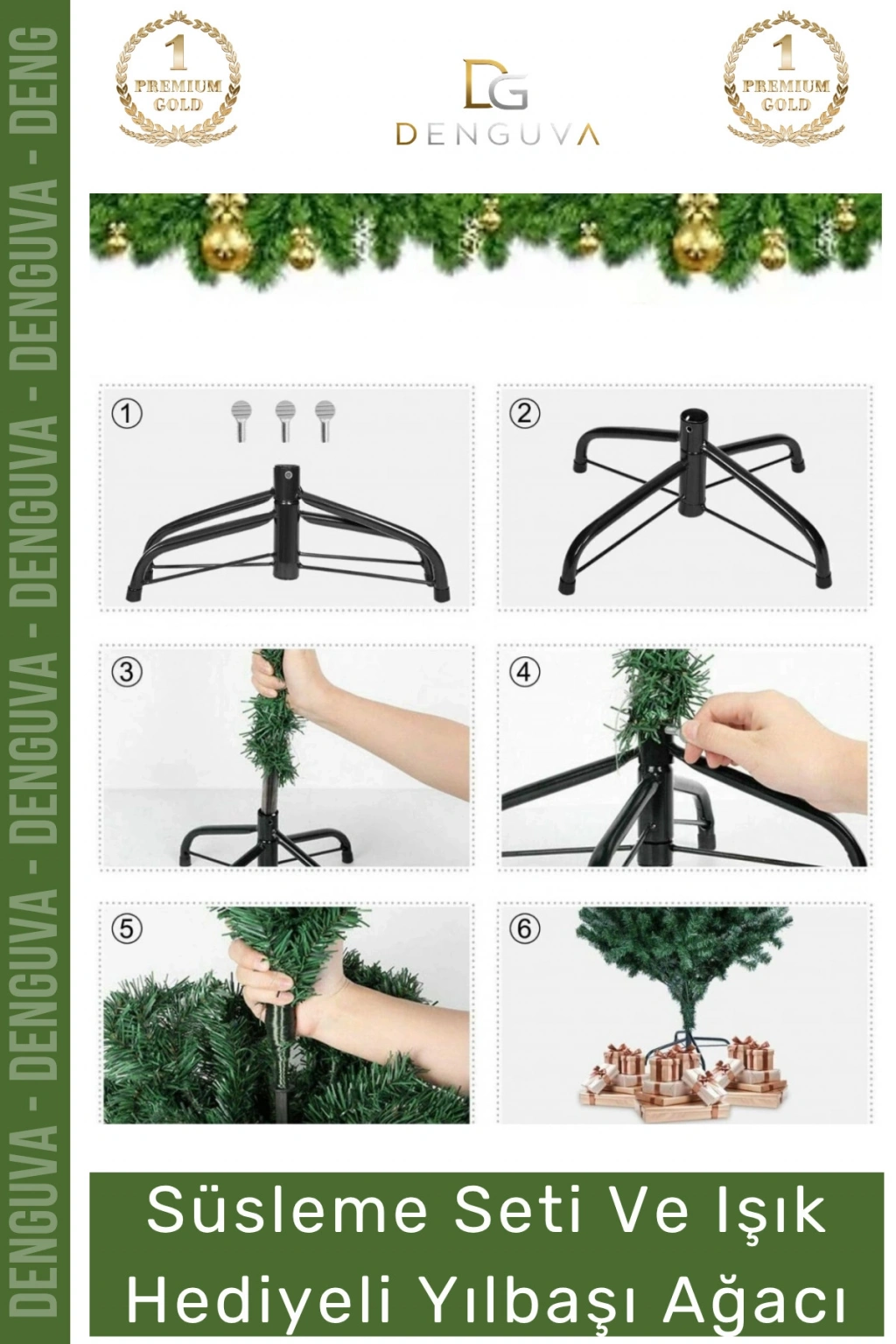 DENGUVA - DENGUVA - DENGUVA - DENGUVA - DENGUVA - DENG

1
PREMIUM
GOLD

DG
DENGUVA

1
PREMIUM
GOLD

①

②

③

④

⑤

⑥

Süsleme Seti Ve Işık Hediyeli Yılbaşı Ağacı