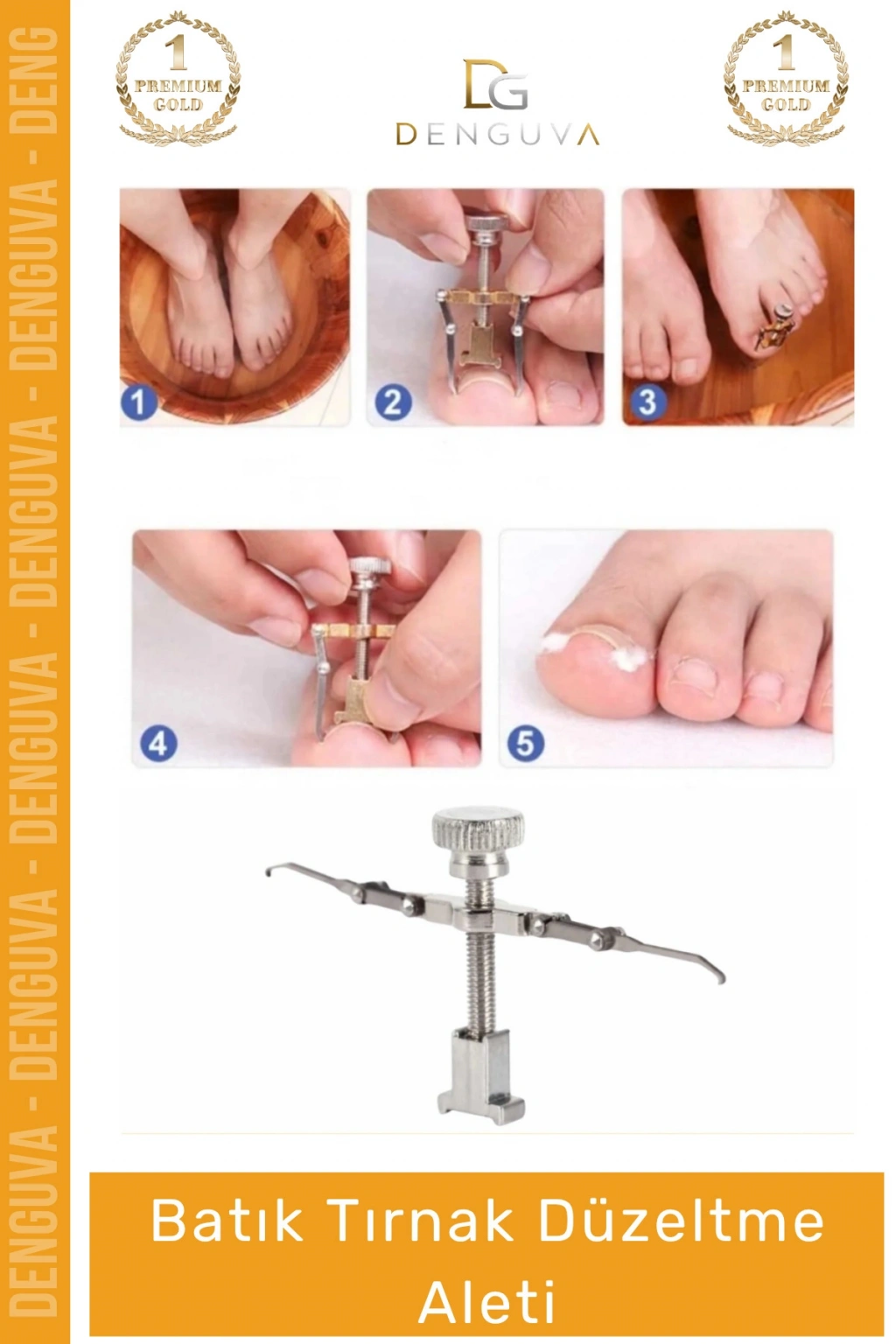 DENGUVA - DENGUVA - DENGUVA - DENGUVA - DENGUVA - DENG

1
PREMIUM
GOLD

DG
DENGUVA

1
PREMIUM
GOLD

1

2

3

4

5

Batık Tırnak Düzeltme Aleti