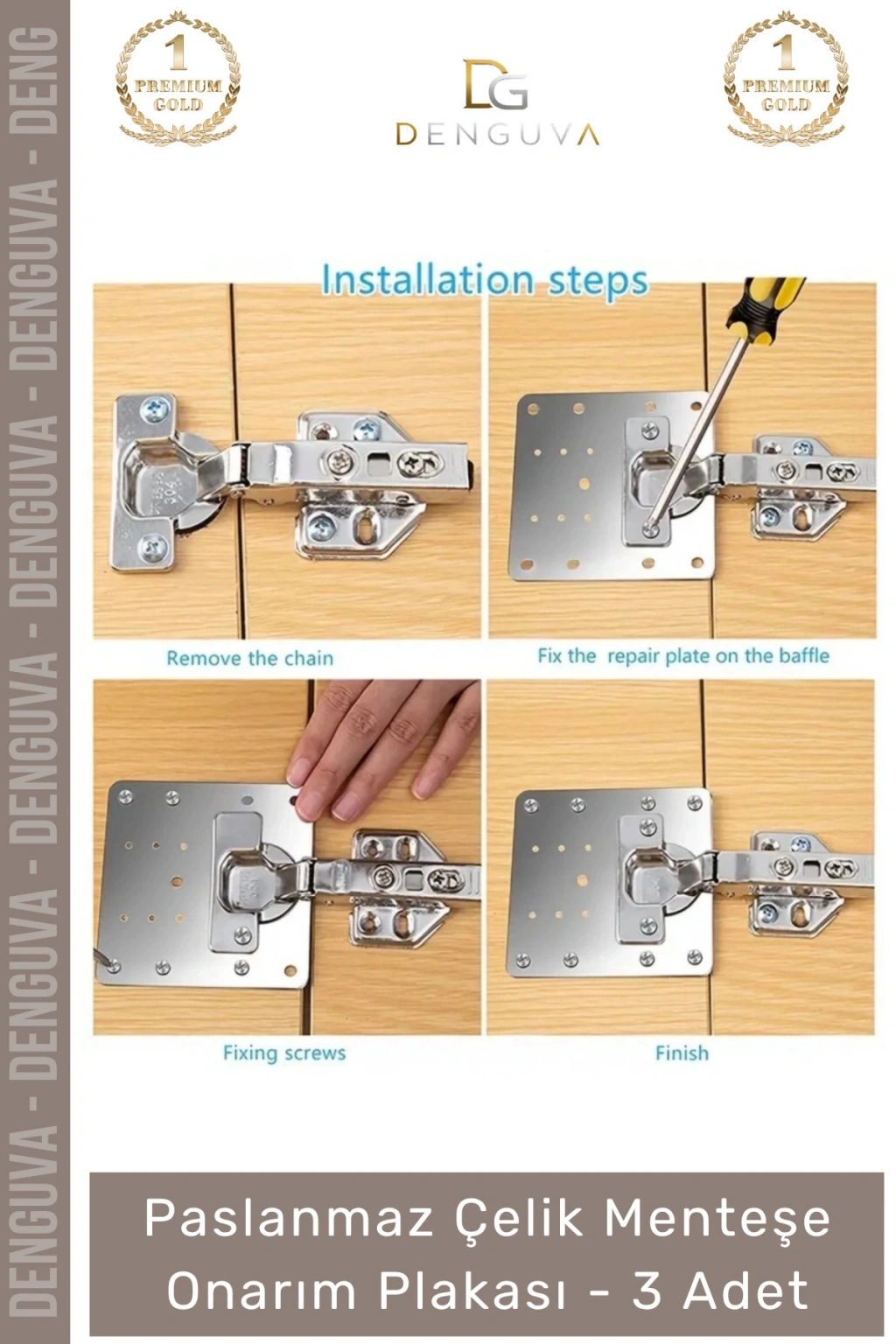 DENGUVA - DENGUVA - DENGUVA - DENGUVA - DENGUVA - DENG

1
PREMIUM
GOLD

DG
DENGUVA

1
PREMIUM
GOLD

Installation steps

Remove the chain

Fix the repair plate on the baffle

Fixing screws

Finish

Paslanmaz Çelik Menteşe Onarım Plakası - 3 Adet