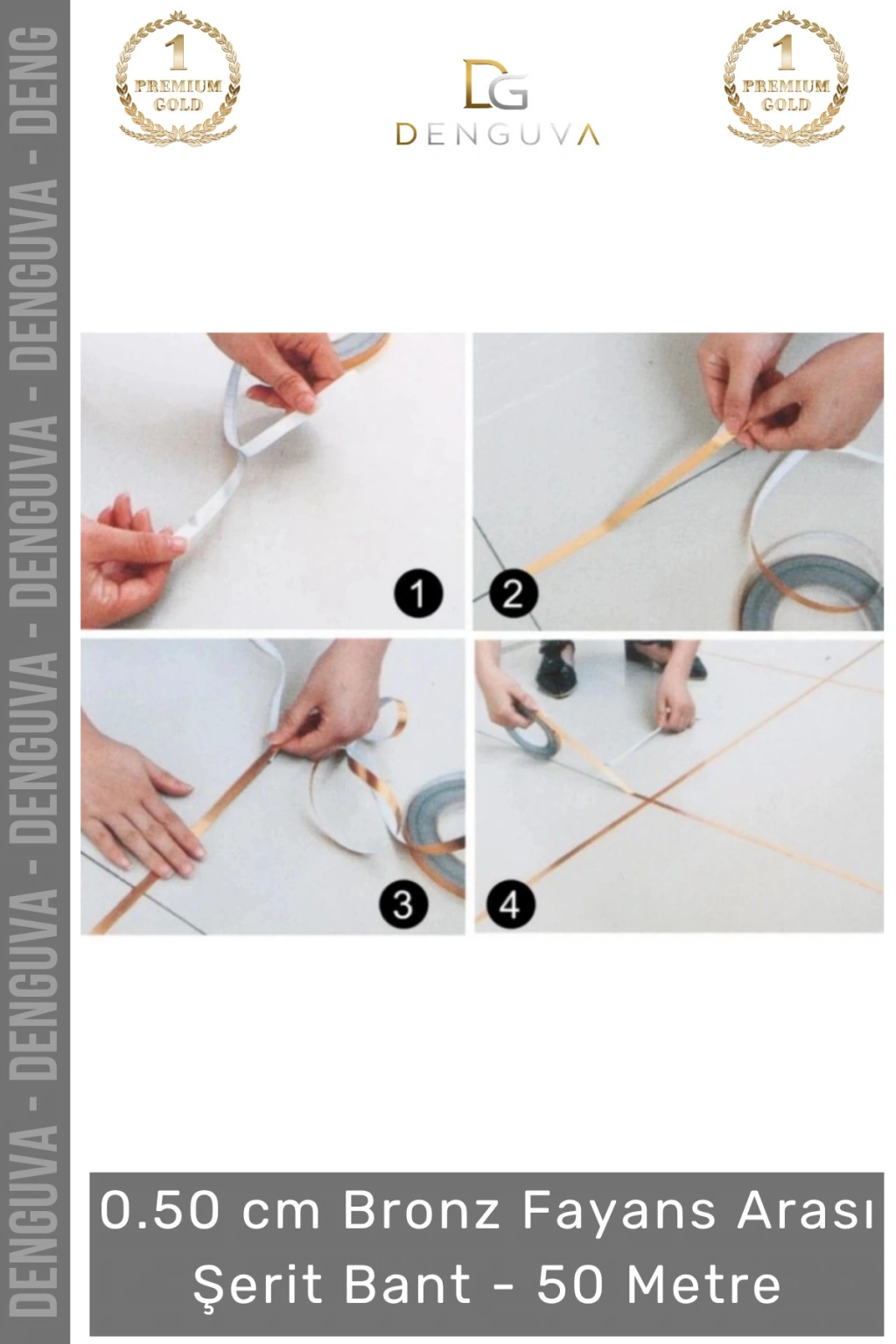 DENGUVA - DENGUVA - DENGUVA - DENGUVA - DENGUVA - DENG

1
PREMIUM
GOLD

DG
DENGUVA

1
PREMIUM
GOLD

1

2

3

4

0.50 cm Bronz Fayans Arası Şerit Bant - 50 Metre