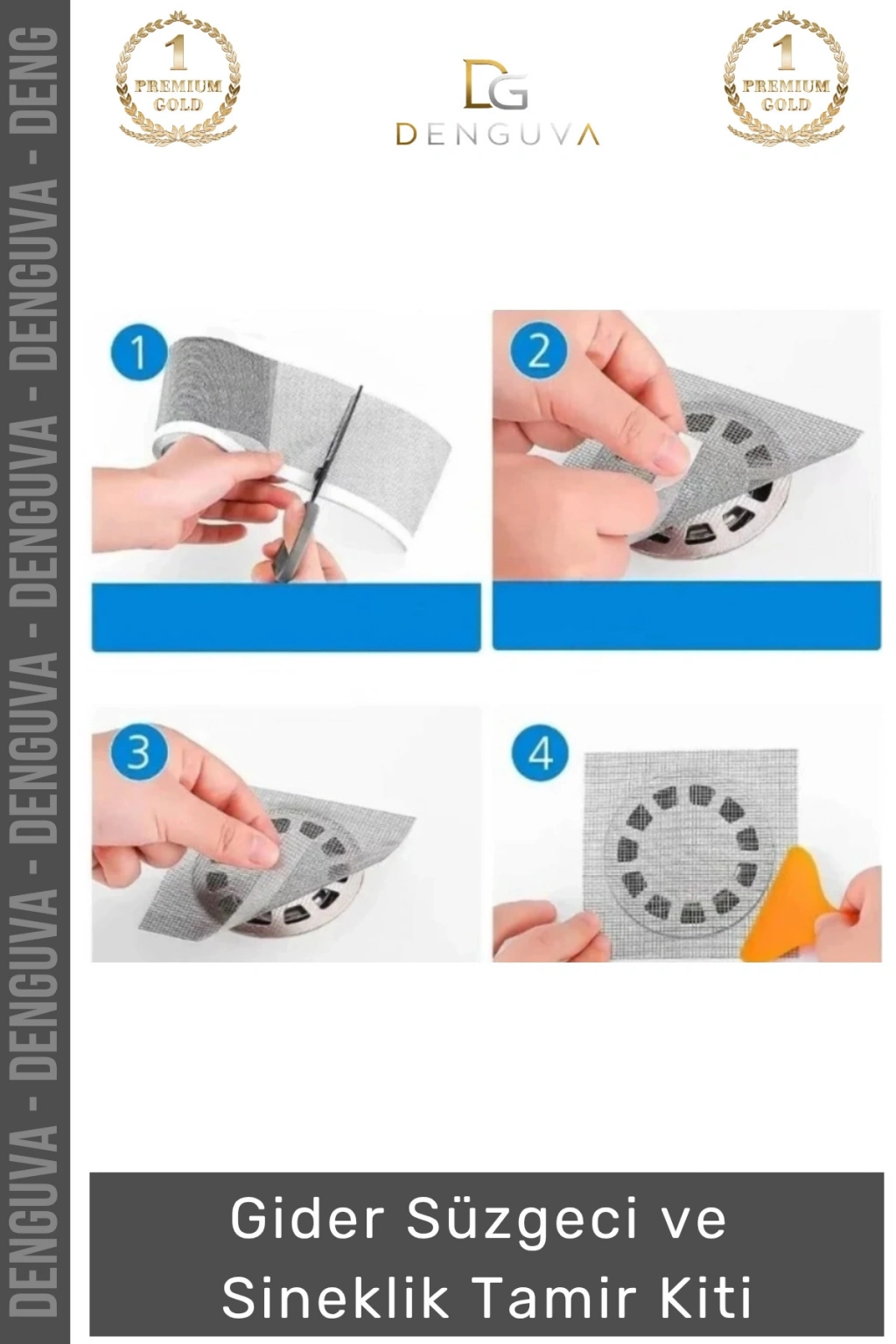 DENGUVA - DENGUVA - DENGUVA - DENGUVA - DENGUVA - DENG

1
PREMIUM
GOLD

DG
DENGUVA

1
PREMIUM
GOLD

1

2

3

4

Gider Süzgeci ve
Sineklik Tamir Kiti