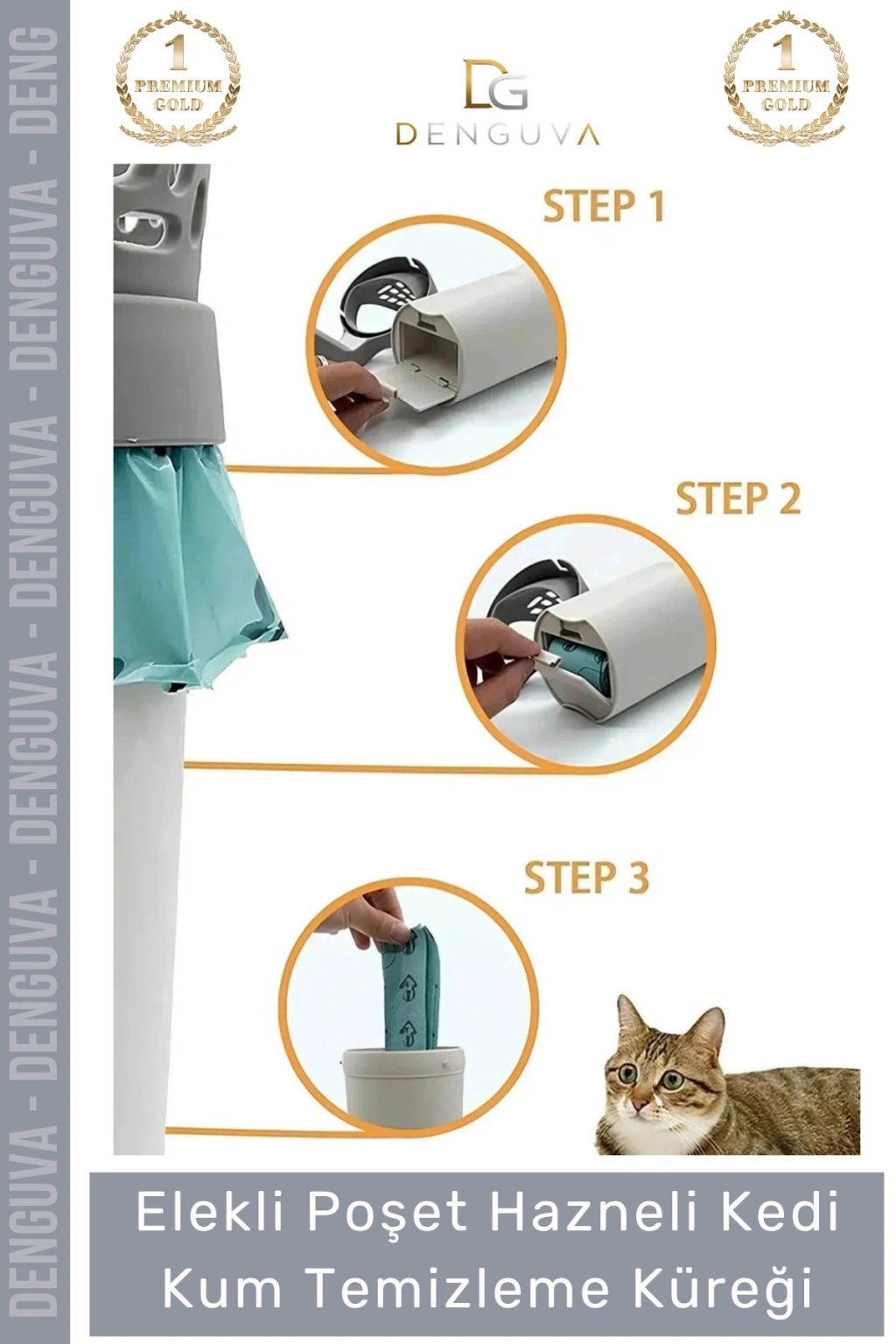 DENGUVA - DENGUVA - DENGUVA - DENGUVA - DENG

1
PREMIUM
GOLD

DG
DENGUVA

1
PREMIUM
GOLD

STEP 1

STEP 2

STEP 3

Elekli Poşet Hazneli Kedi Kum Temizleme Küreği