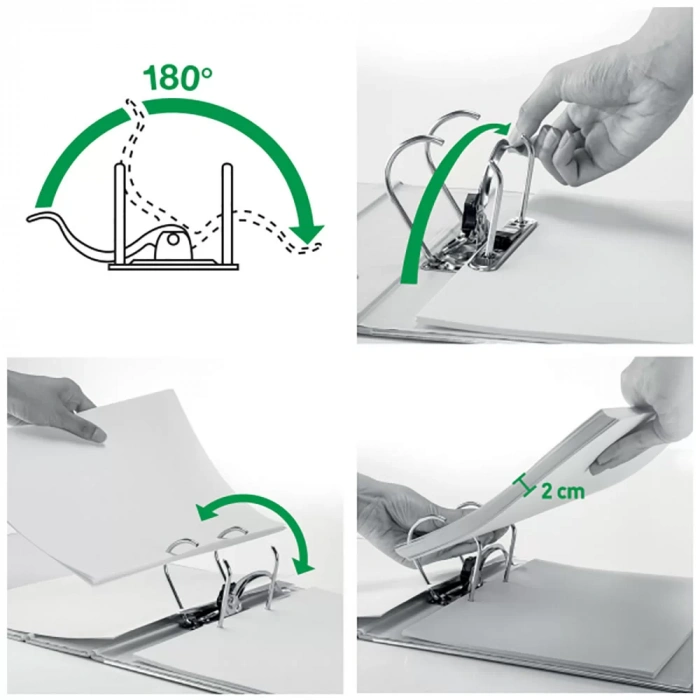 180°

2 cm