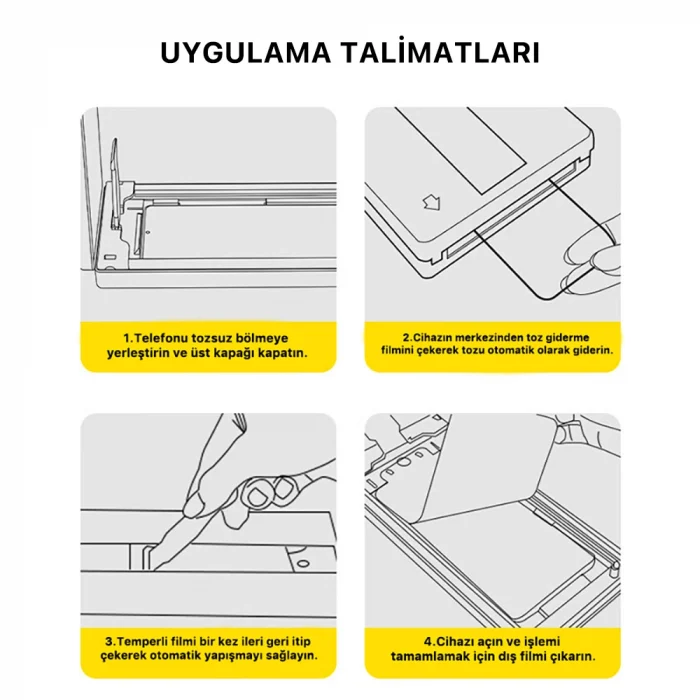 UYGULAMA TALİMATLARI

1.Telefonu tozsuz bölmeye yerleştirin ve üst kapağı kapatın.

2.Cihazın merkezinden toz giderme filmini çekerek tozu otomatik olarak giderin.

3.Temperli filmi bir kez ileri geri itip çekerek otomatik yapışmayı sağlayın.

4.Cihazı açın ve işlemi tamamlamak için dış filmi çıkarın.