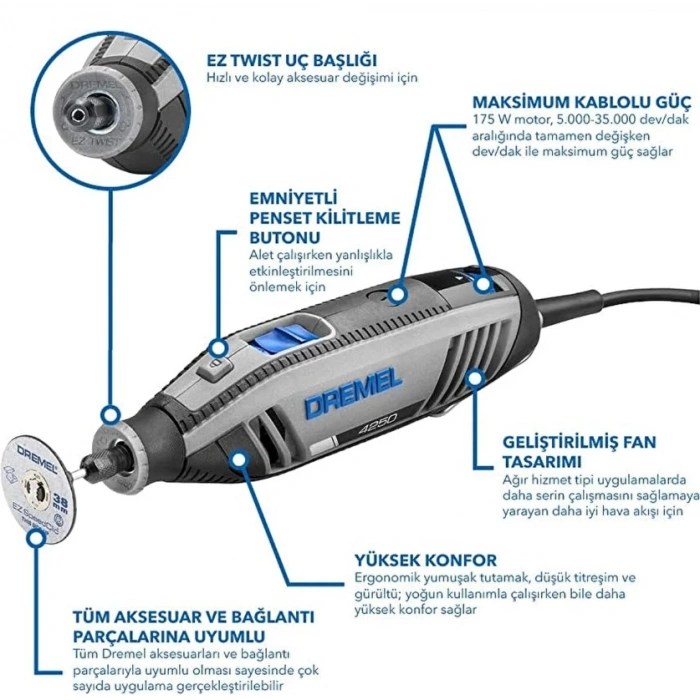 DREMEL
EZ TWIST

EZ TWIST UÇ BAŞLIĞI
Hızlı ve kolay aksesuar değişimi için

MAKSİMUM KABLOLU GÜÇ
175 W motor, 5.000-35.000 dev/dak aralığında tamamen değişken dev/dak ile maksimum güç sağlar

EMNİYETLİ PENSET KİLİTLEME BUTONU
Alet çalışırken yanlışlıkla etkinleştirilmesini önlemek için

DREMEL
4250

DREMEL
38 mm
EZ SpeedClic

GELİŞTİRİLMİŞ FAN TASARIMI
Ağır hizmet tipi uygulamalarda daha serin çalışmasını sağlamaya yarayan daha iyi hava akışı için

YÜKSEK KONFOR
Ergonomik yumuşak tutamak, düşük titreşim ve gürültü; yoğun kullanımla çalışırken bile daha yüksek konfor sağlar

TÜM AKSESUAR VE BAĞLANTI PARÇALARINA UYUMLU
Tüm Dremel aksesuarları ve bağlantı parçalarıyla uyumlu olması sayesinde çok sayıda uygulama gerçekleştirilebilir