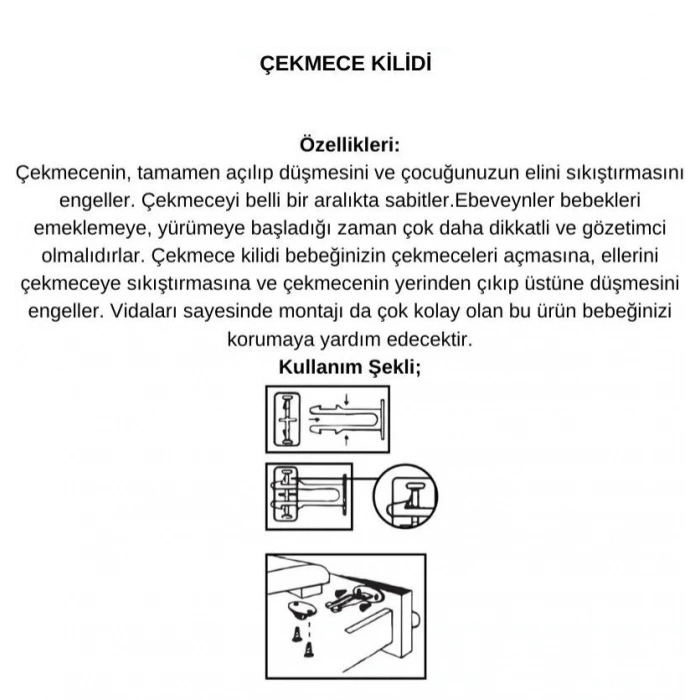 ÇEKMECE KİLİDİ

Özellikleri:
Çekmecenin, tamamen açılıp düşmesini ve çocuğunuzun elini sıkıştırmasını engeller. Çekmeceyi belli bir aralıkta sabitler.Ebeveynler bebekleri emeklemeye, yürümeye başladığı zaman çok daha dikkatli ve gözetimci olmalıdırlar. Çekmece kilidi bebeğinizin çekmeceleri açmasına, ellerini çekmeceye sıkıştırmasına ve çekmecenin yerinden çıkıp üstüne düşmesini engeller. Vidaları sayesinde montajı da çok kolay olan bu ürün bebeğinizi korumaya yardım edecektir.
Kullanım Şekli;