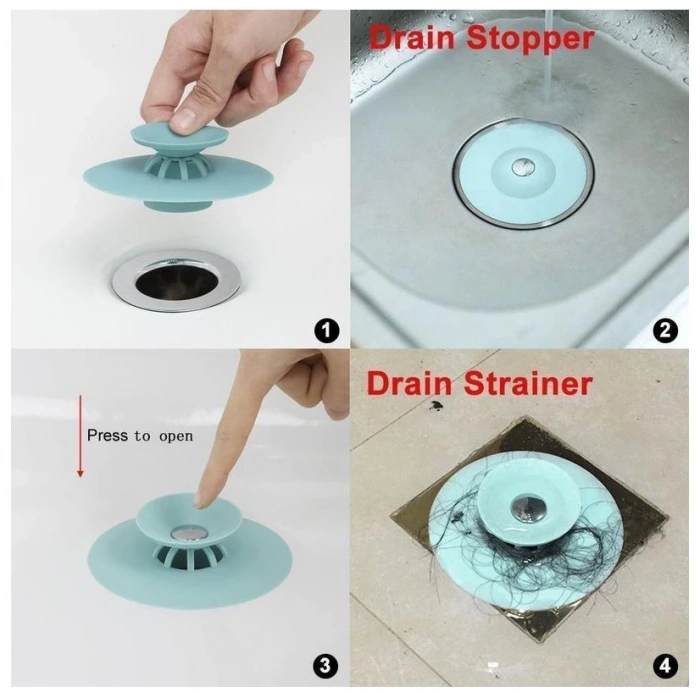 1

Drain Stopper

2

Press to open

3

Drain Strainer

4