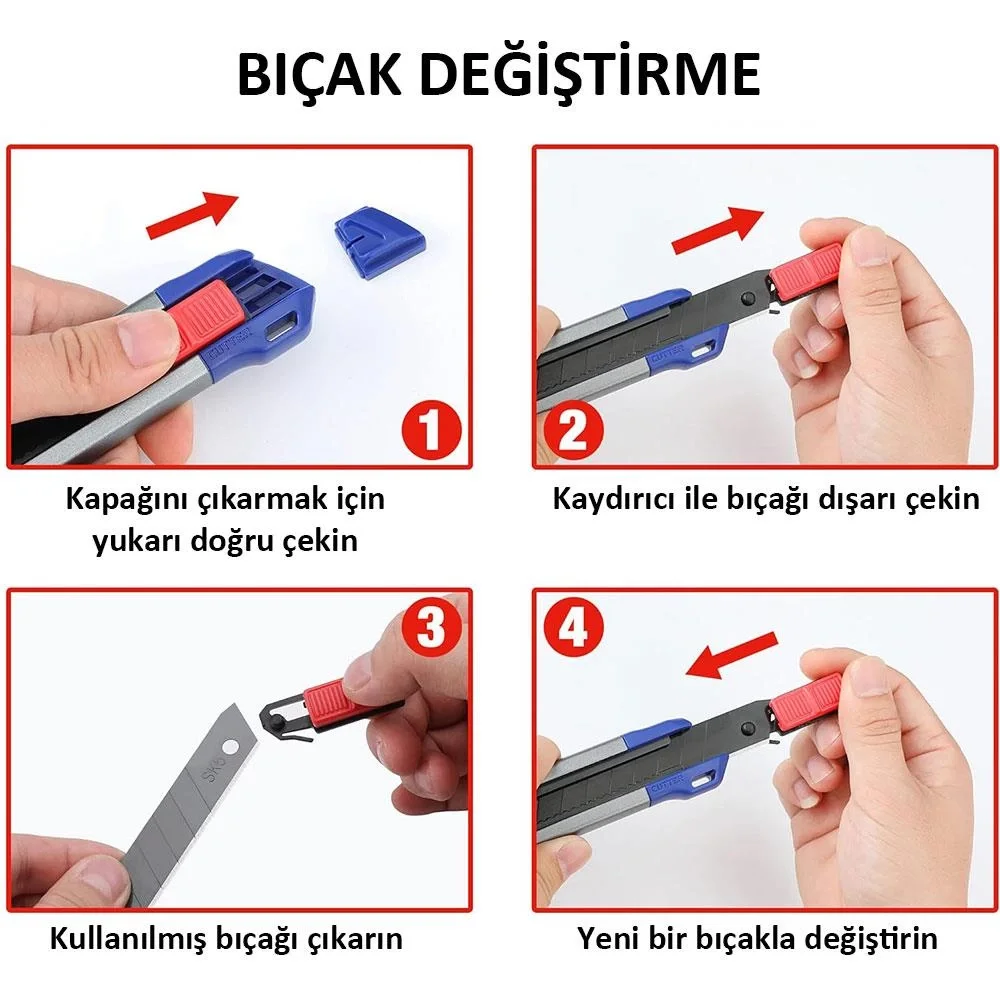 BIÇAK DEĞİŞTİRME

CUTTER

1

Kapağını çıkarmak için yukarı doğru çekin

CUTTER

2

Kaydırıcı ile bıçağı dışarı çekin

3

SK5

Kullanılmış bıçağı çıkarın

4

CUTTER

Yeni bir bıçakla değiştirin