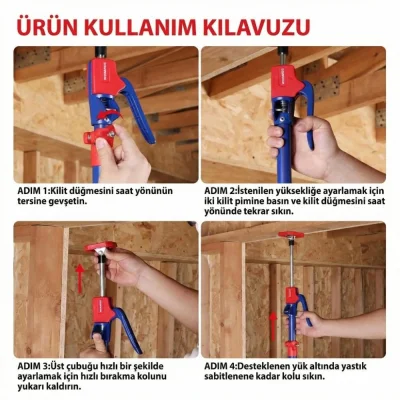 ÜRÜN KULLANIM KILAVUZU

ADIM 1:Kilit düğmesini saat yönünün tersine gevşetin.

ADIM 2:İstenilen yüksekliğe ayarlamak için iki kilit pimine basın ve kilit düğmesini saat yönünde tekrar sıkın.

ADIM 3:Üst çubuğu hızlı bir şekilde ayarlamak için hızlı bırakma kolunu yukarı kaldırın.

ADIM 4:Desteklenen yük altında yastık sabitlenene kadar kolu sıkın.