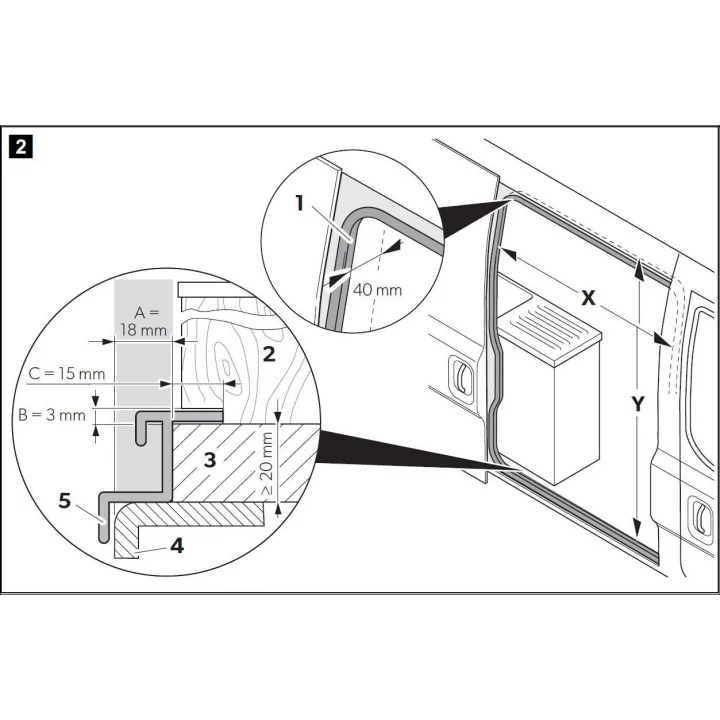 2

1

40 mm

X

Y

A = 18 mm

2

C = 15 mm

B = 3 mm

3

≥ 20 mm

5

4