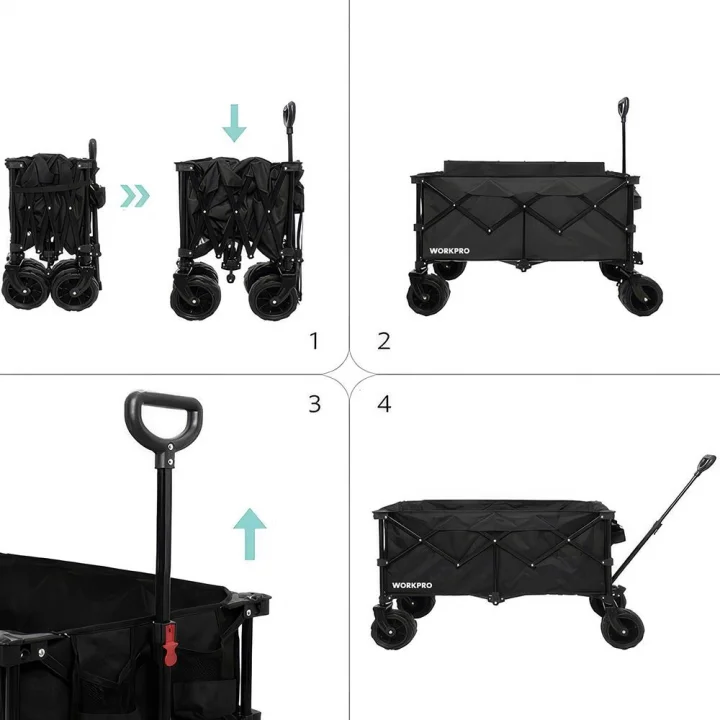 1

2

WORKPRO

3

4

WORKPRO