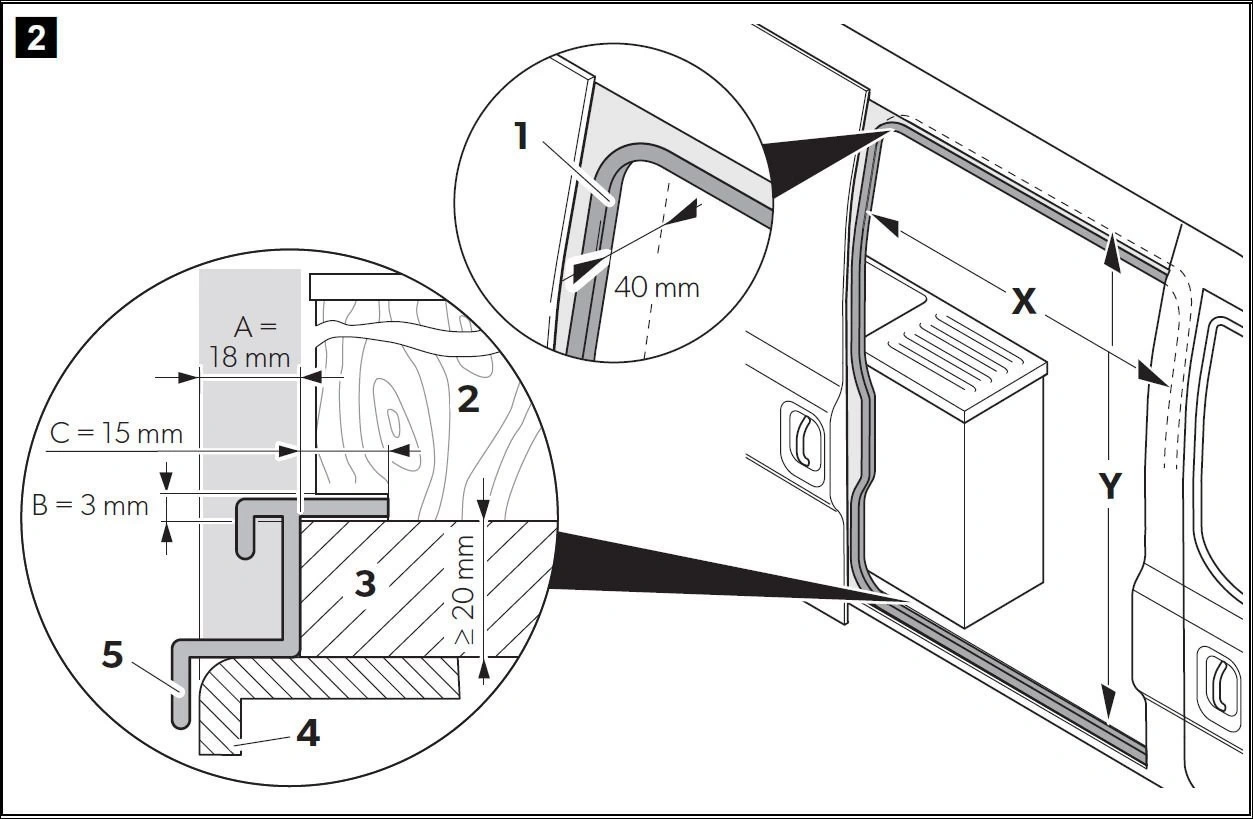 2

1

40 mm

X

Y

A = 18 mm

2

C = 15 mm

B = 3 mm

3

≥ 20 mm

5

4