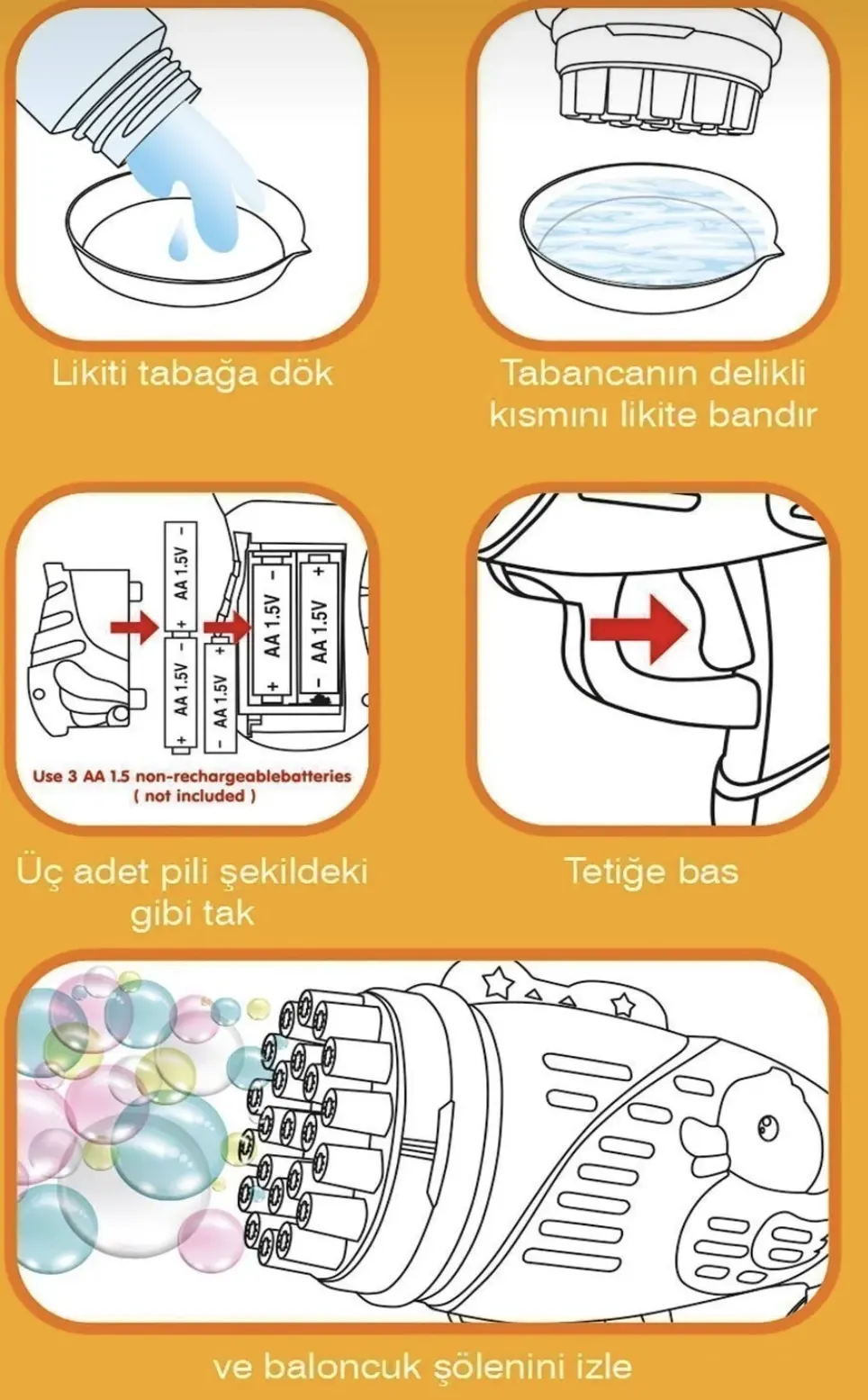 Likiti tabağa dök

Tabancanın delikli kısmını likite bandır

AA 1.5V

AA 1.5V

AA 1.5V

AA 1.5V

AA 1.5V

Use 3 AA 1.5 non-rechargeablebatteries ( not included )

Üç adet pili şekildeki gibi tak

Tetiğe bas

ve baloncuk şölenini izle