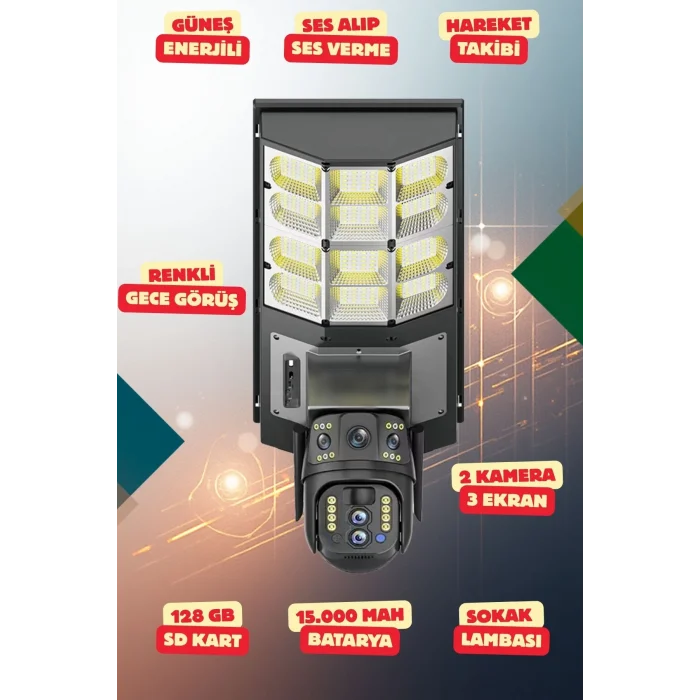 GÜNEŞ
ENERJİLİ

SES ALIP
SES VERME

HAREKET
TAKİBİ

RENKLİ
GECE GÖRÜŞ

2 KAMERA
3 EKRAN

128 GB
SD KART

15.000 MAH
BATARYA

SOKAK
LAMBASI