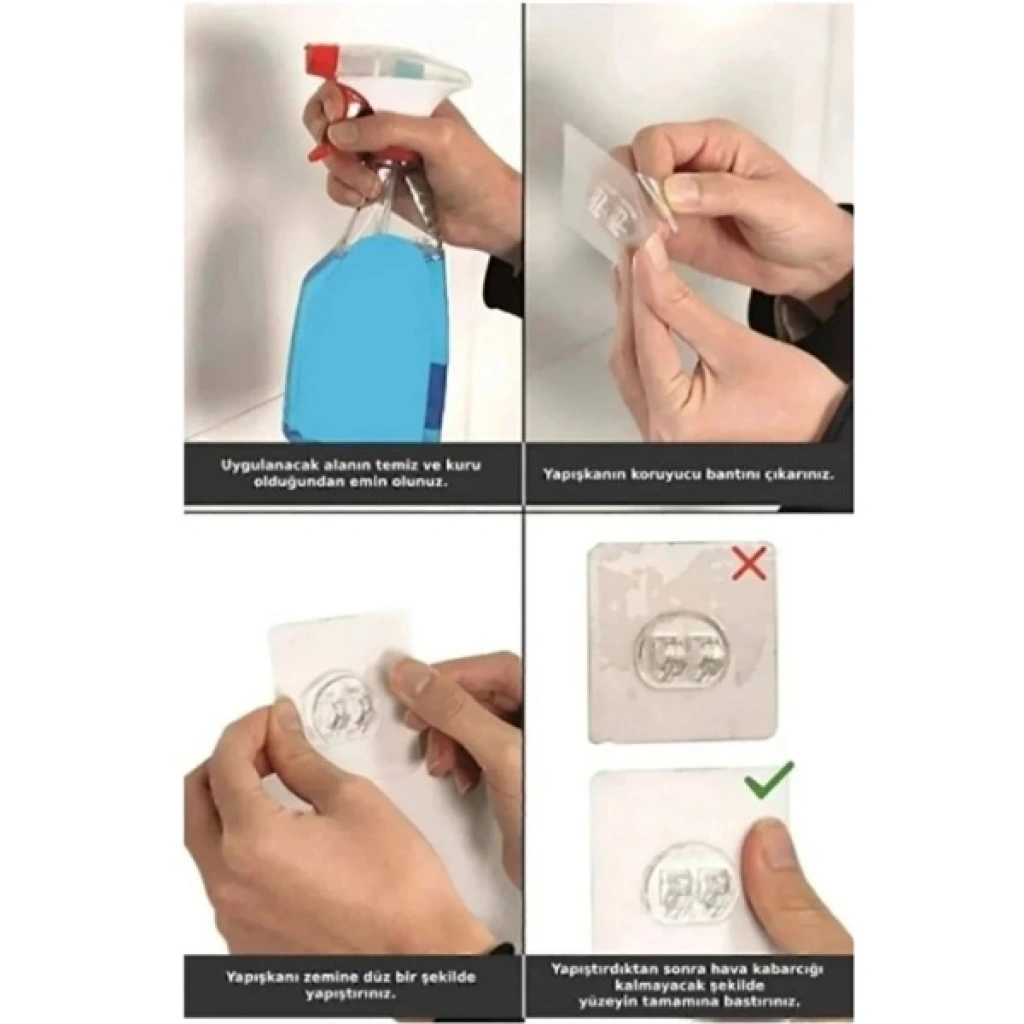 Uygulanacak alanın temiz ve kuru olduğundan emin olunuz.

Yapışkanın koruyucu bantını çıkarınız.

Yapışkanı zemine düz bir şekilde yapıştırınız.

Yapıştırdıktan sonra hava kabarcığı kalmayacak şekilde yüzeyin tamamına bastırınız.