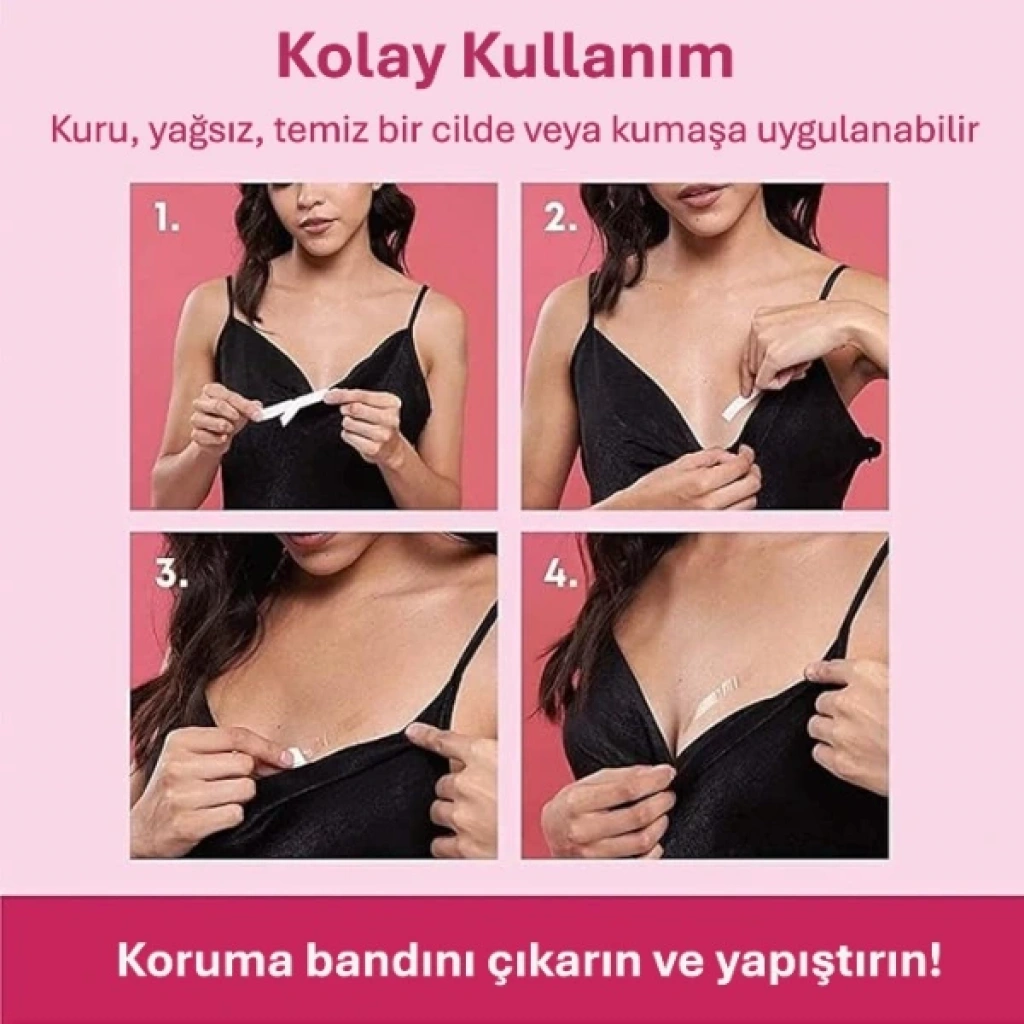 Kolay Kullanım

Kuru, yağsız, temiz bir cilde veya kumaşa uygulanabilir

1.

2.

3.

4.

Koruma bandını çıkarın ve yapıştırın!