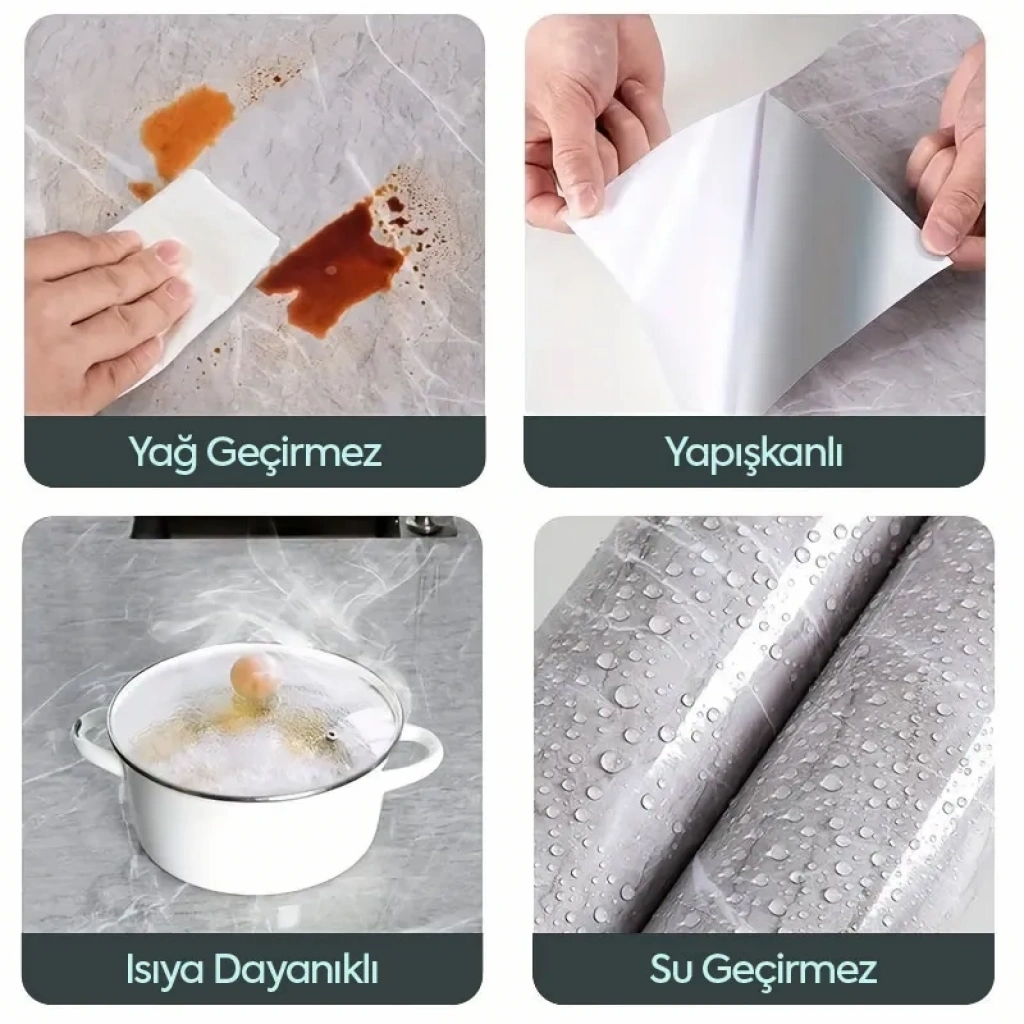 Yağ Geçirmez

Yapışkanlı

Isıya Dayanıklı

Su Geçirmez