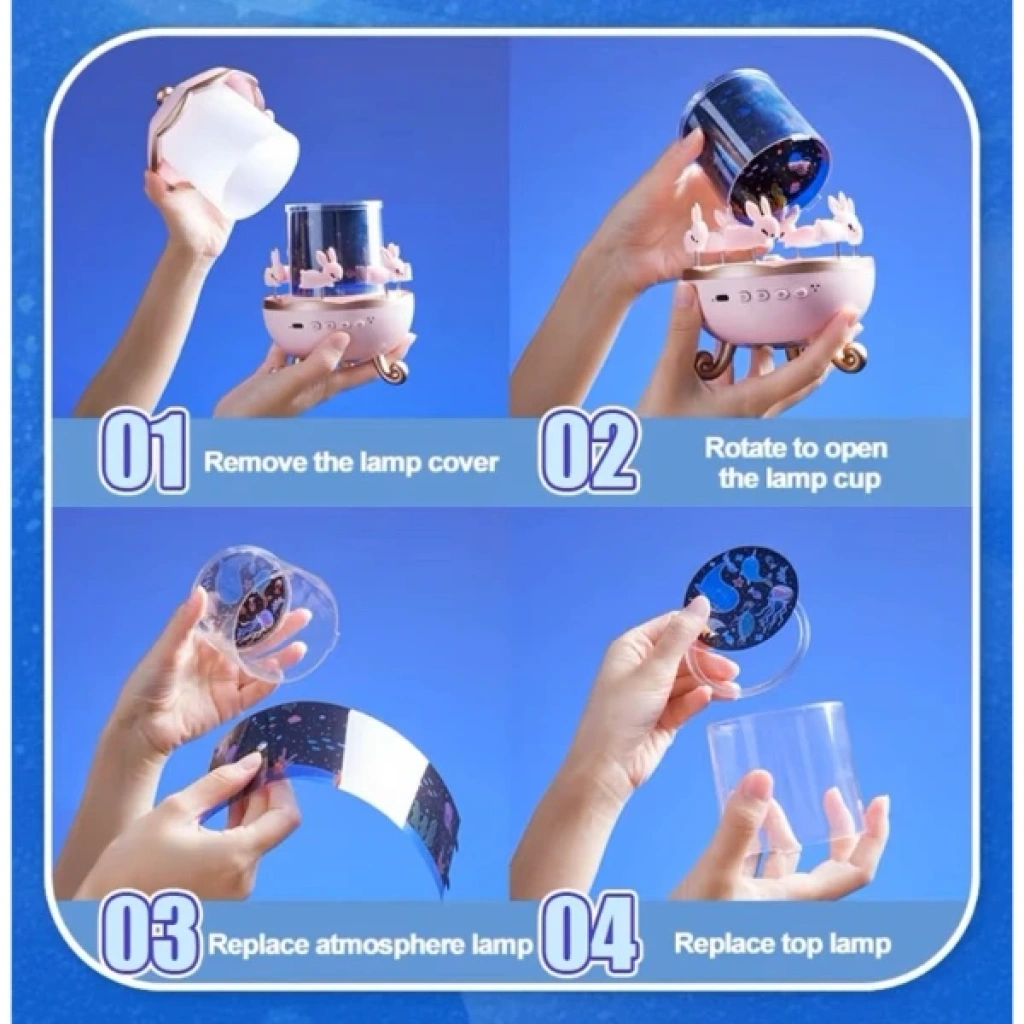 01 Remove the lamp cover

02 Rotate to open the lamp cup

03 Replace atmosphere lamp

04 Replace top lamp