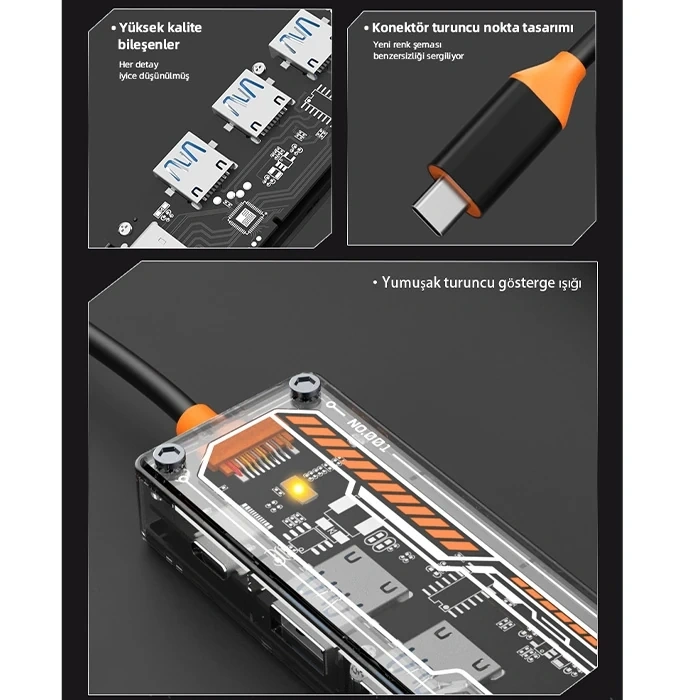 • Yüksek kalite bileşenler

Her detay iyice düşünülmüş

• Konektör turuncu nokta tasarımı

Yeni renk şeması benzersizliği sergiliyor

• Yumuşak turuncu gösterge ışığı

NO.001