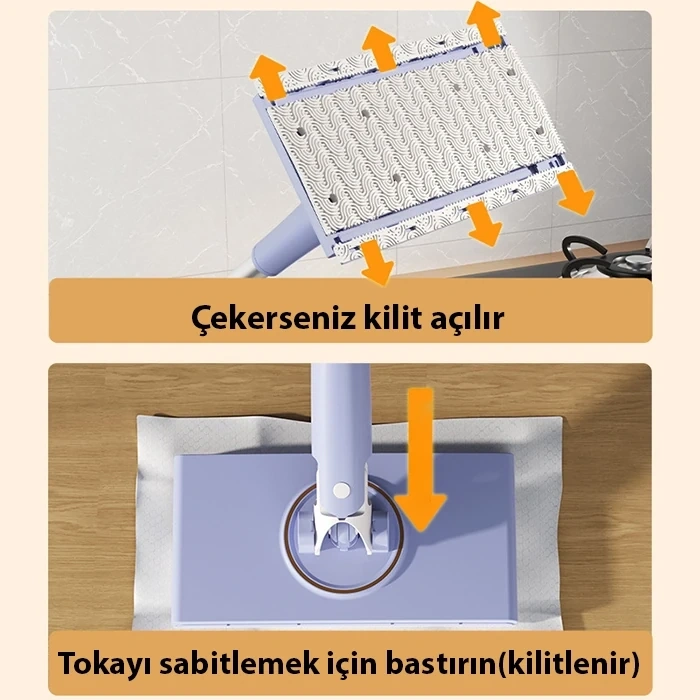 Çekerseniz kilit açılır

Tokayı sabitlemek için bastırın(kilitlenir)