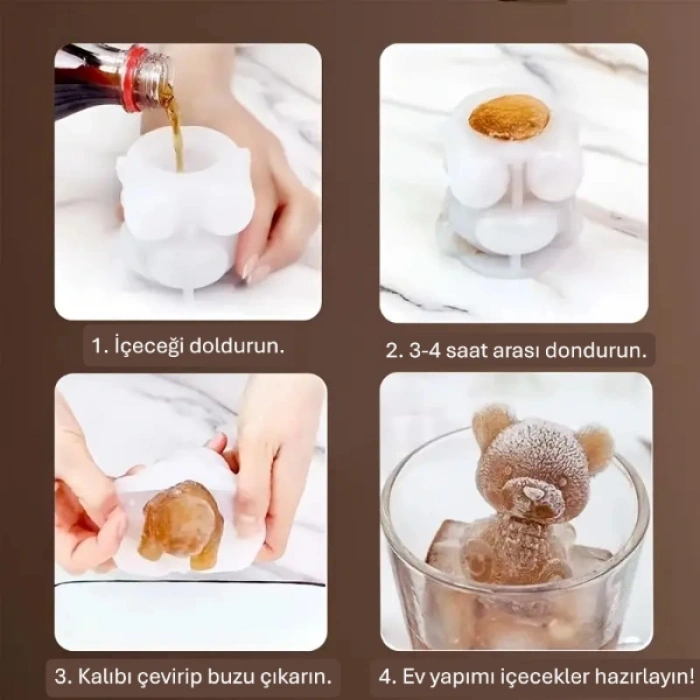 1. İçeceği doldurun.

2. 3-4 saat arası dondurun.

3. Kalıbı çevirip buzu çıkarın.

4. Ev yapımı içecekler hazırlayın!