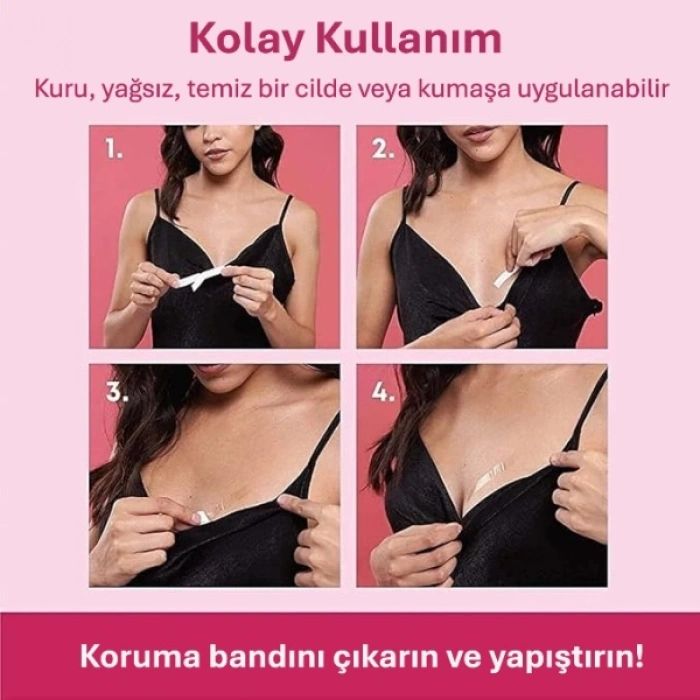 Kolay Kullanım

Kuru, yağsız, temiz bir cilde veya kumaşa uygulanabilir

1.

2.

3.

4.

Koruma bandını çıkarın ve yapıştırın!