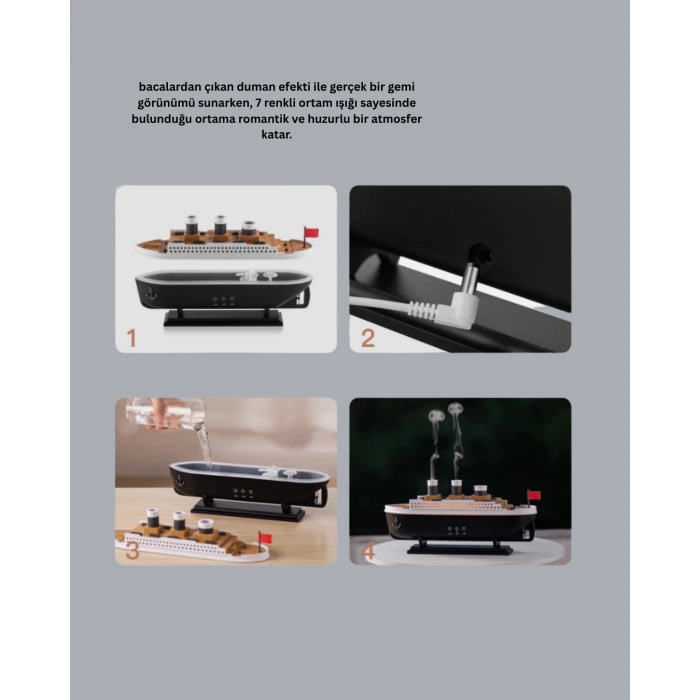 bacalardan çıkan duman efekti ile gerçek bir gemi görünümü sunarken, 7 renkli ortam ışığı sayesinde bulunduğu ortama romantik ve huzurlu bir atmosfer katar.

1

2

3

4