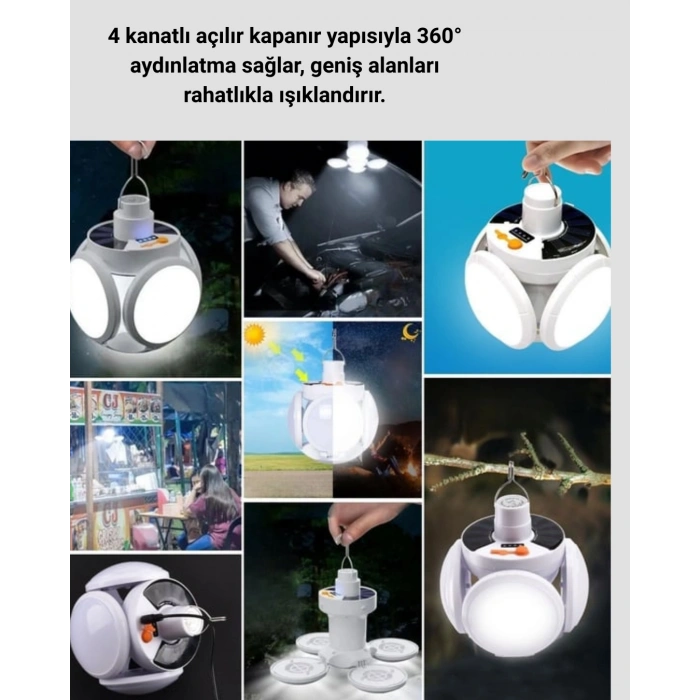 4 kanatlı açılır kapanır yapısıyla 360° aydınlatma sağlar, geniş alanları rahatlıkla ışıklandırır.

CJ

CJ