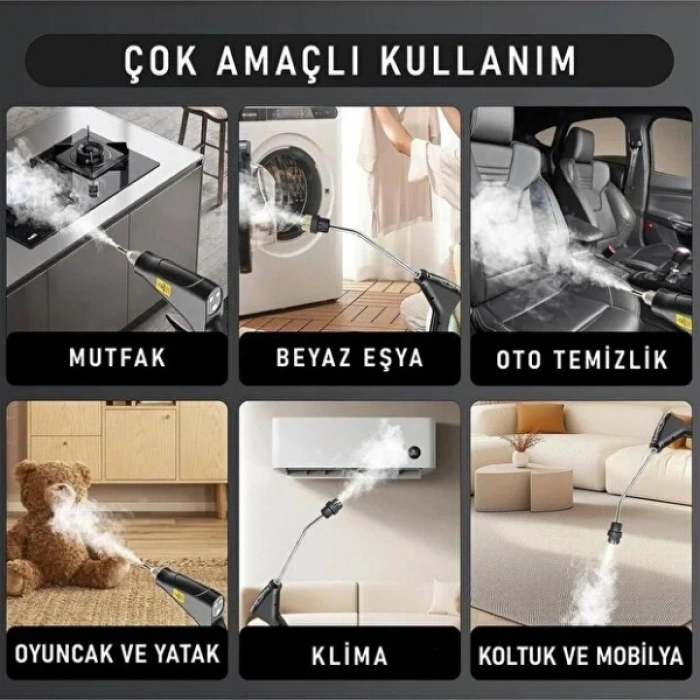 ÇOK AMAÇLI KULLANIM

MUTFAK

BEYAZ EŞYA

OTO TEMİZLİK

OYUNCAK VE YATAK

KLİMA

KOLTUK VE MOBİLYA