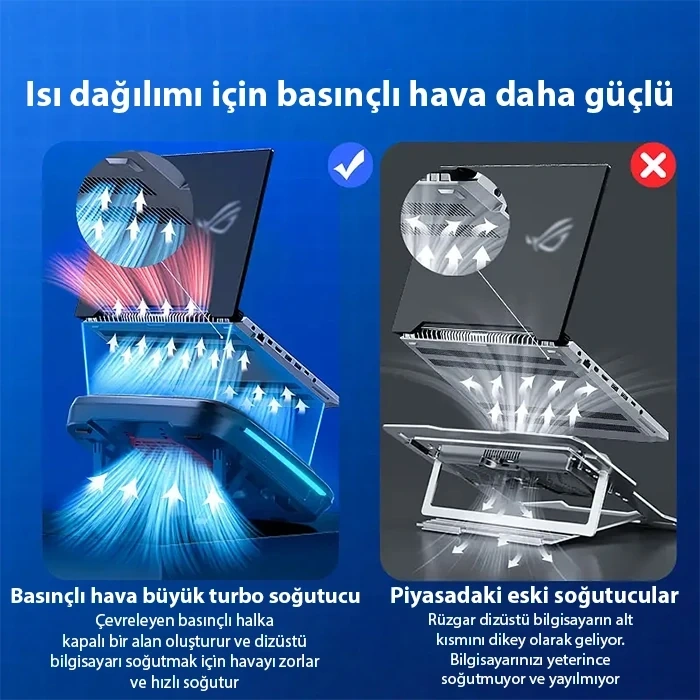 Isı dağılımı için basınçlı hava daha güçlü

Basınçlı hava büyük turbo soğutucu
Çevreleyen basınçlı halka kapalı bir alan oluşturur ve dizüstü bilgisayarı soğutmak için havayı zorlar ve hızlı soğutur

Piyasadaki eski soğutucular
Rüzgar dizüstü bilgisayarın alt kısmını dikey olarak geliyor. Bilgisayarınızı yeterince soğutmuyor ve yayılmıyor