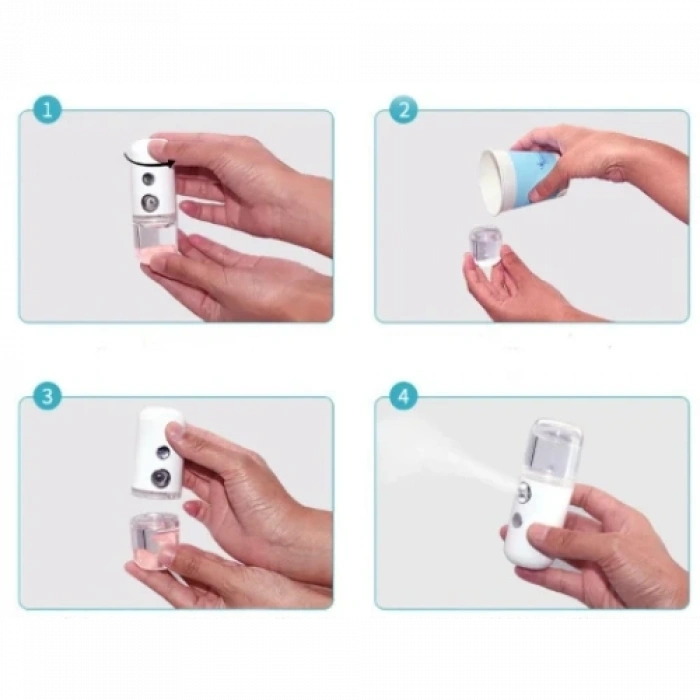 1

2

3

4